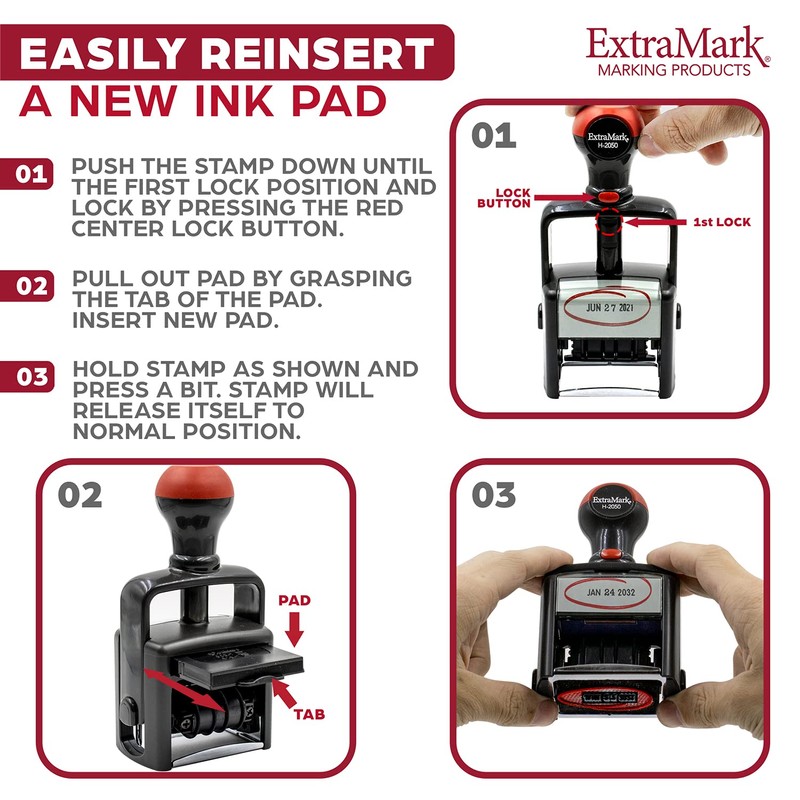 EASILY REINSERT
A NEW INK PAD

ExtraMark®
MARKING PRODUCTS

01 PUSH THE STAMP DOWN UNTIL THE FIRST LOCK POSITION AND LOCK BY PRESSING THE RED CENTER LOCK BUTTON.

02 PULL OUT PAD BY GRASPING THE TAB OF THE PAD. INSERT NEW PAD.

03 HOLD STAMP AS SHOWN AND PRESS A BIT. STAMP WILL RELEASE ITSELF TO NORMAL POSITION.

01
ExtraMark
H-2050
LOCK BUTTON
1st LOCK
JUN 27 2021

02
PAD
TAB

03
ExtraMark
H-2050
JAN 24 2032