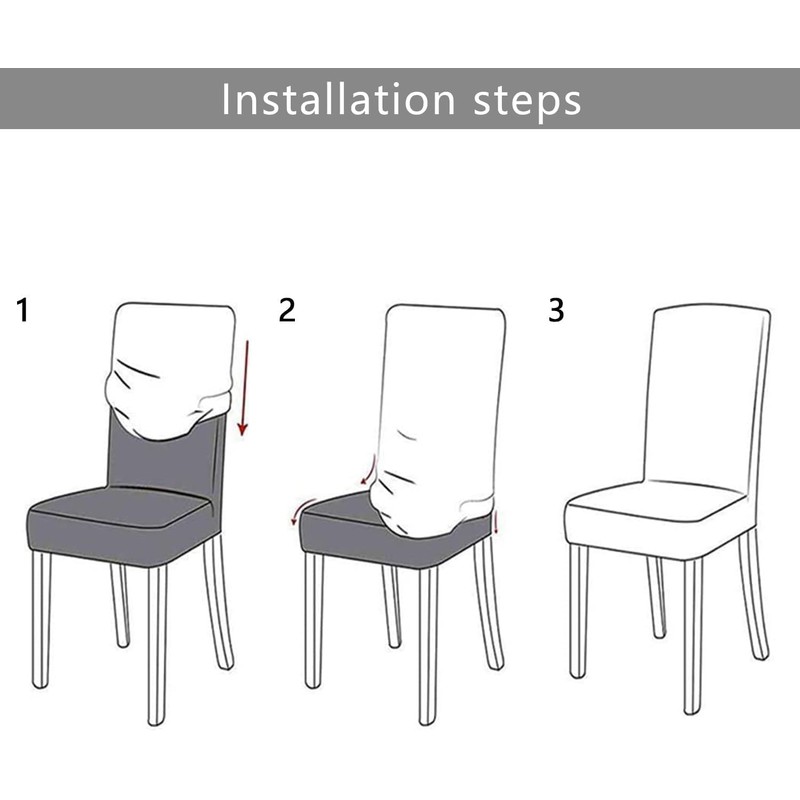 Installation steps

1

2

3