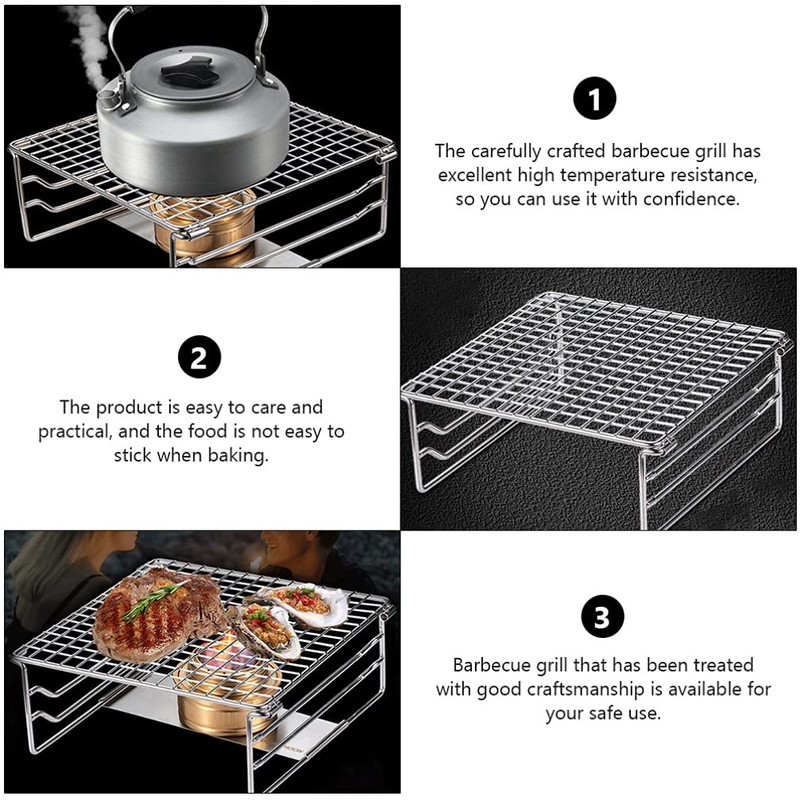 1

The carefully crafted barbecue grill has excellent high temperature resistance, so you can use it with confidence.

2

The product is easy to care and practical, and the food is not easy to stick when baking.

3

Barbecue grill that has been treated with good craftsmanship is available for your safe use.