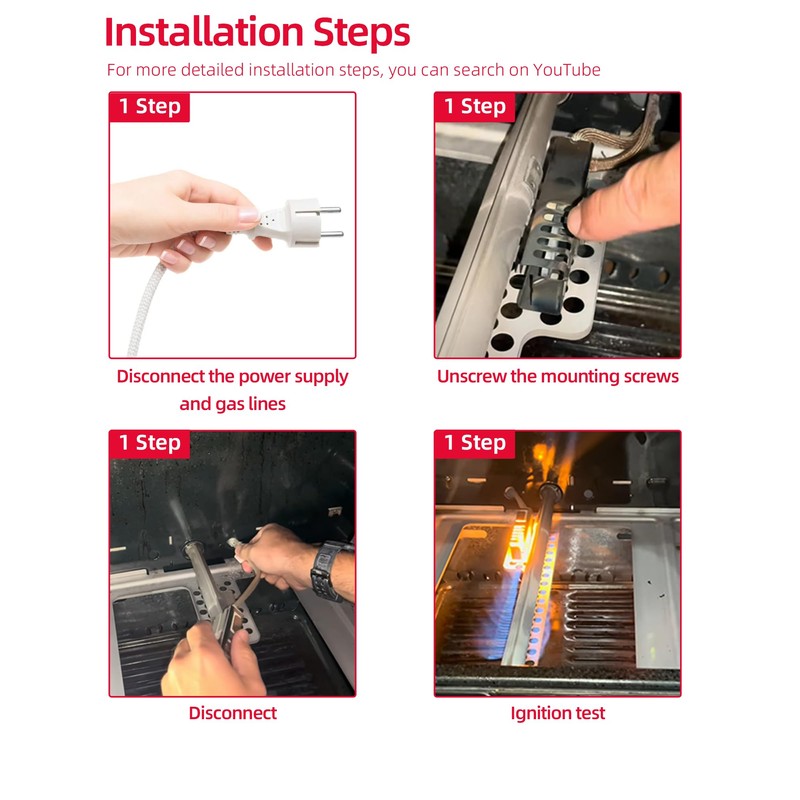 Installation Steps

For more detailed installation steps, you can search on YouTube

1 Step

Disconnect the power supply and gas lines

1 Step

Unscrew the mounting screws

1 Step

Disconnect

1 Step

Ignition test