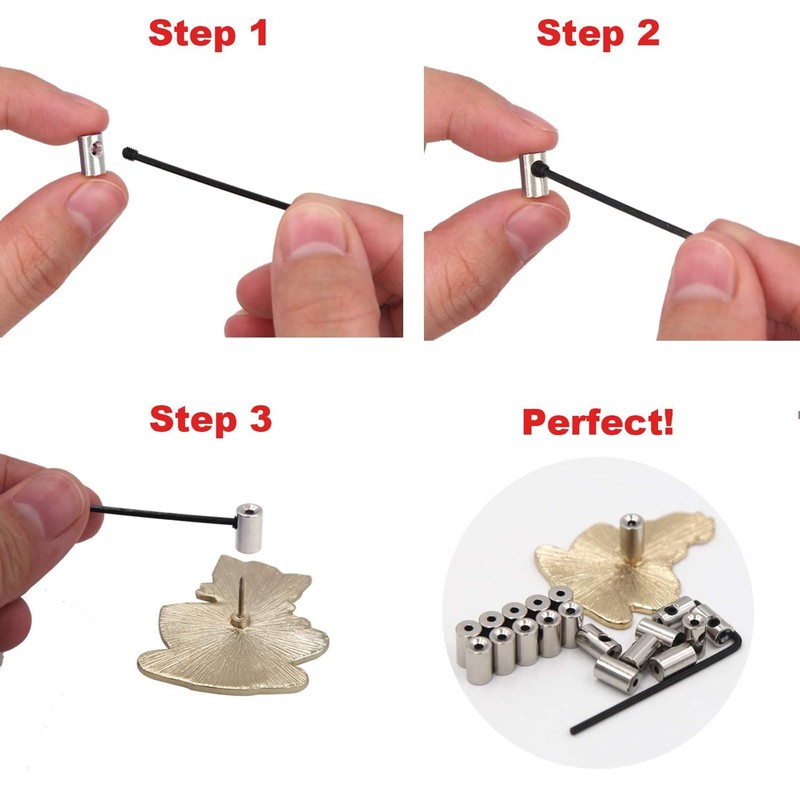 Step 1

Step 2

Step 3

Perfect!