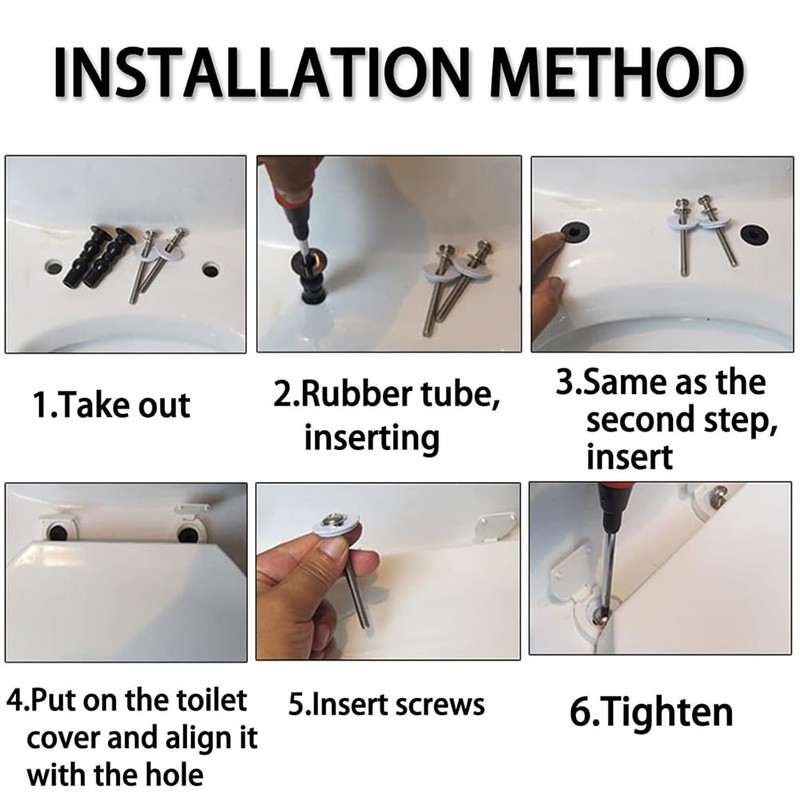 INSTALLATION METHOD

1.Take out

2.Rubber tube, inserting

3.Same as the second step, insert

4.Put on the toilet cover and align it with the hole

5.Insert screws

6.Tighten