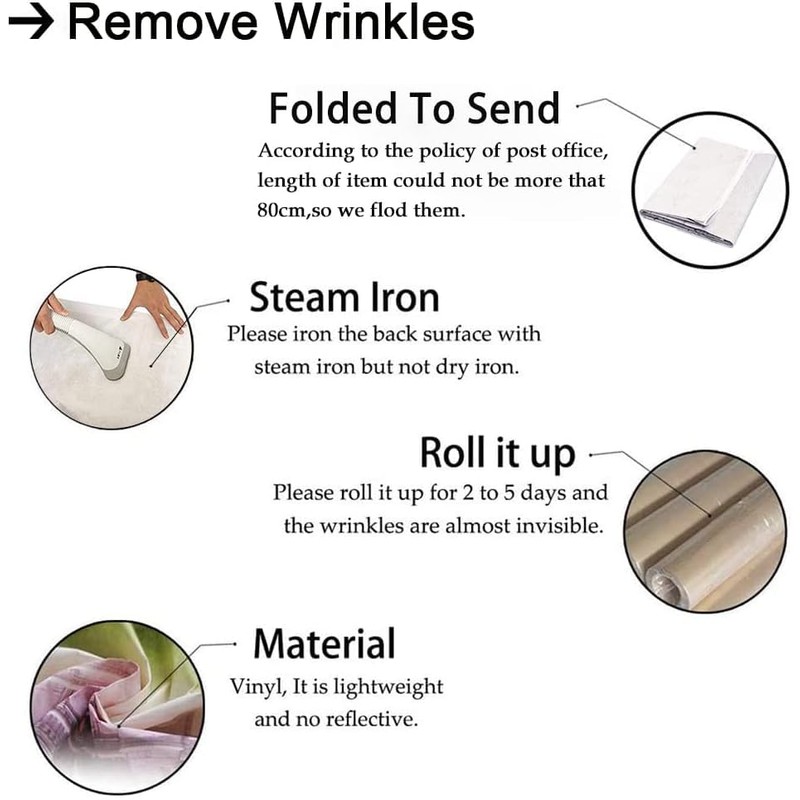 → Remove Wrinkles

Folded To Send
According to the policy of post office, length of item could not be more that 80cm,so we flod them.

Steam Iron
Please iron the back surface with steam iron but not dry iron.

Roll it up
Please roll it up for 2 to 5 days and the wrinkles are almost invisible.

Material
Vinyl, It is lightweight and no reflective.