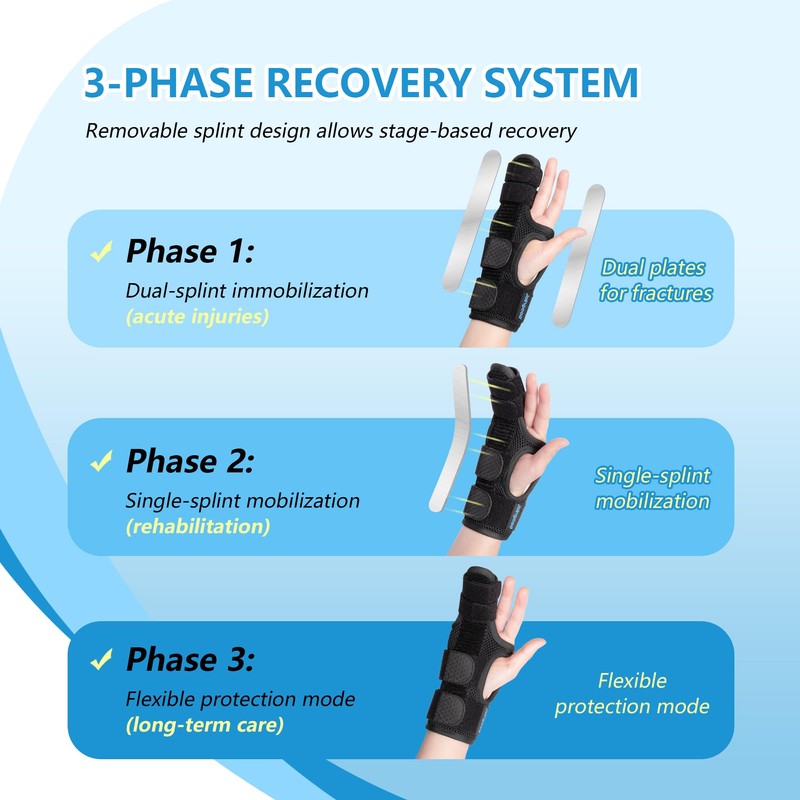 3-PHASE RECOVERY SYSTEM

Removable splint design allows stage-based recovery

✓ Phase 1:
Dual-splint immobilization
(acute injuries)

Dual plates for fractures

✓ Phase 2:
Single-splint mobilization
(rehabilitation)

Single-splint mobilization

✓ Phase 3:
Flexible protection mode
(long-term care)

Flexible protection mode