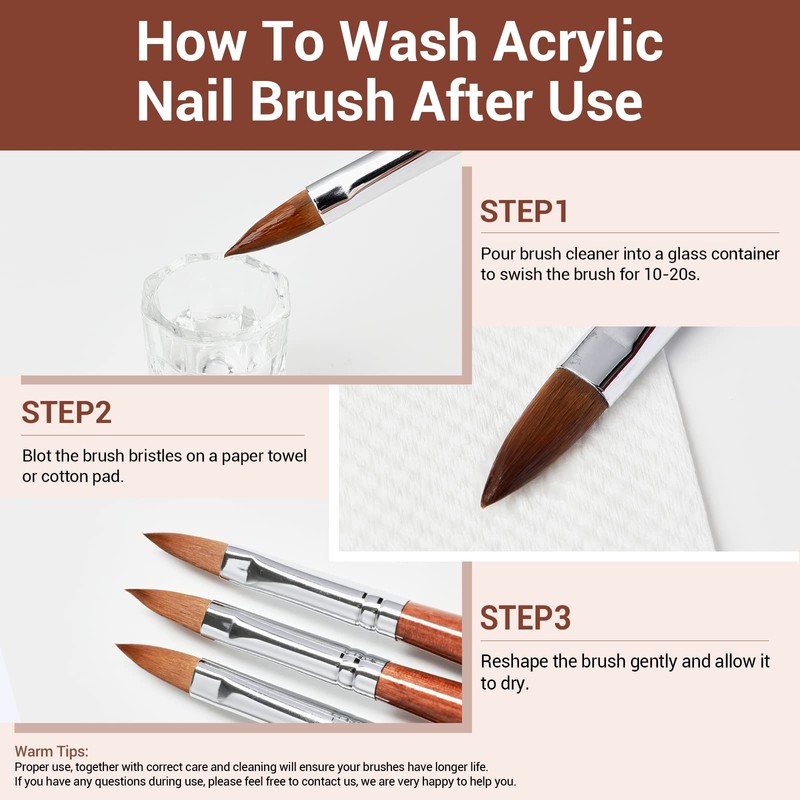 How To Wash Acrylic Nail Brush After Use

STEP1

Pour brush cleaner into a glass container to swish the brush for 10-20s.

STEP2

Blot the brush bristles on a paper towel or cotton pad.

STEP3

Reshape the brush gently and allow it to dry.

Warm Tips:
Proper use, together with correct care and cleaning will ensure your brushes have longer life.
If you have any questions during use, please feel free to contact us, we are very happy to help you.