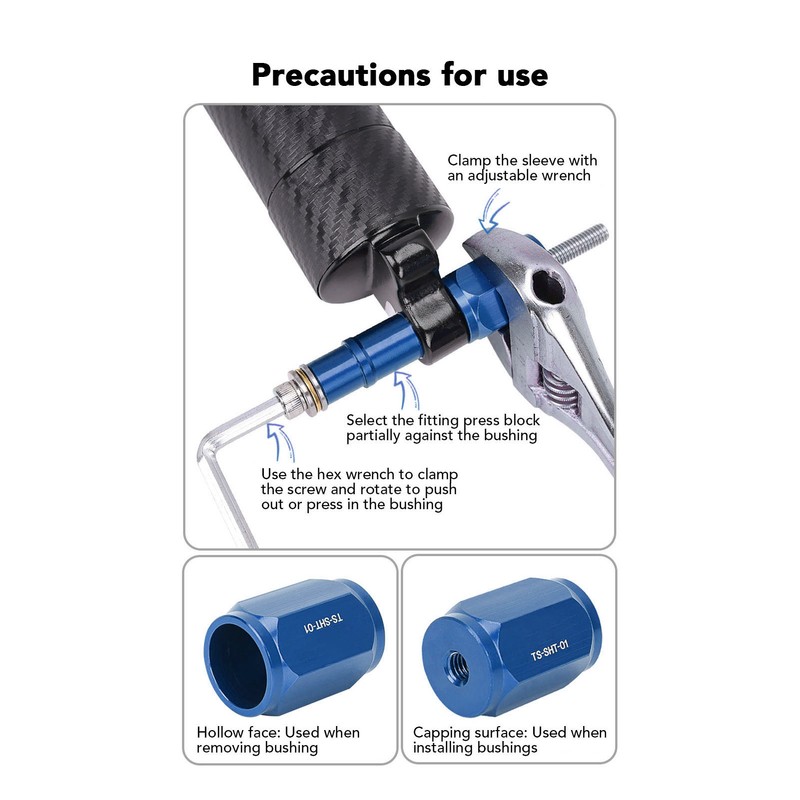 Precautions for use

Clamp the sleeve with an adjustable wrench

Select the fitting press block partially against the bushing

Use the hex wrench to clamp the screw and rotate to push out or press in the bushing

TS-SHT-01

Hollow face: Used when removing bushing

TS-SHT-01

Capping surface: Used when installing bushings