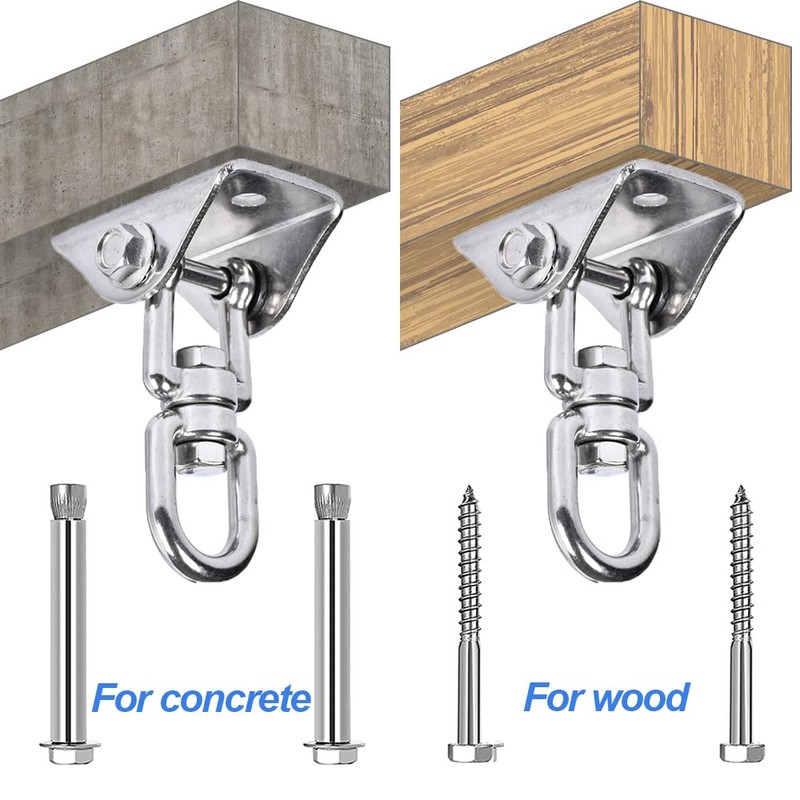 For concrete

For wood