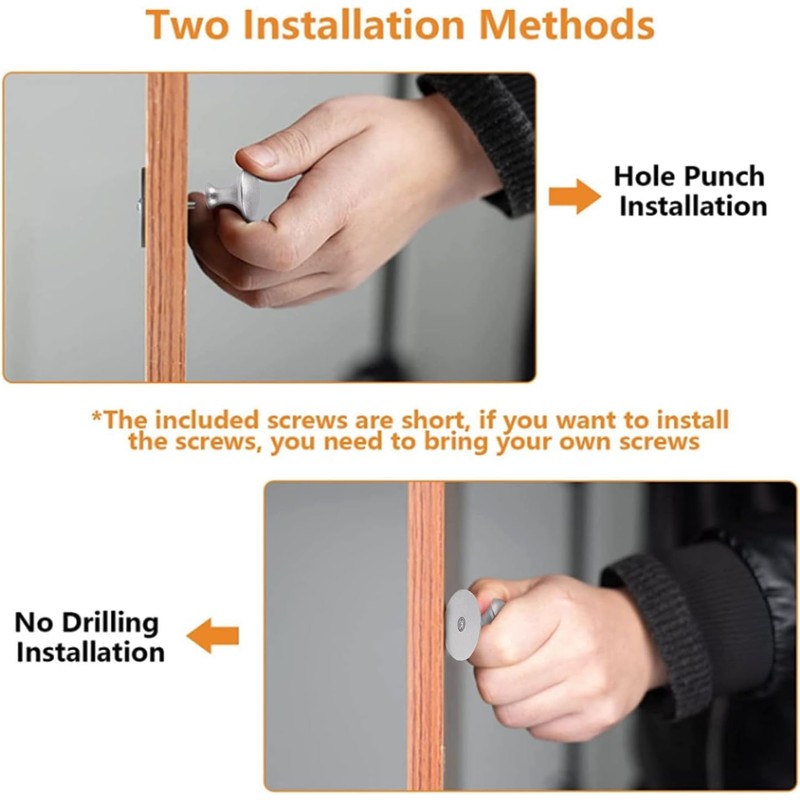 Two Installation Methods

Hole Punch Installation

*The included screws are short, if you want to install the screws, you need to bring your own screws

No Drilling Installation