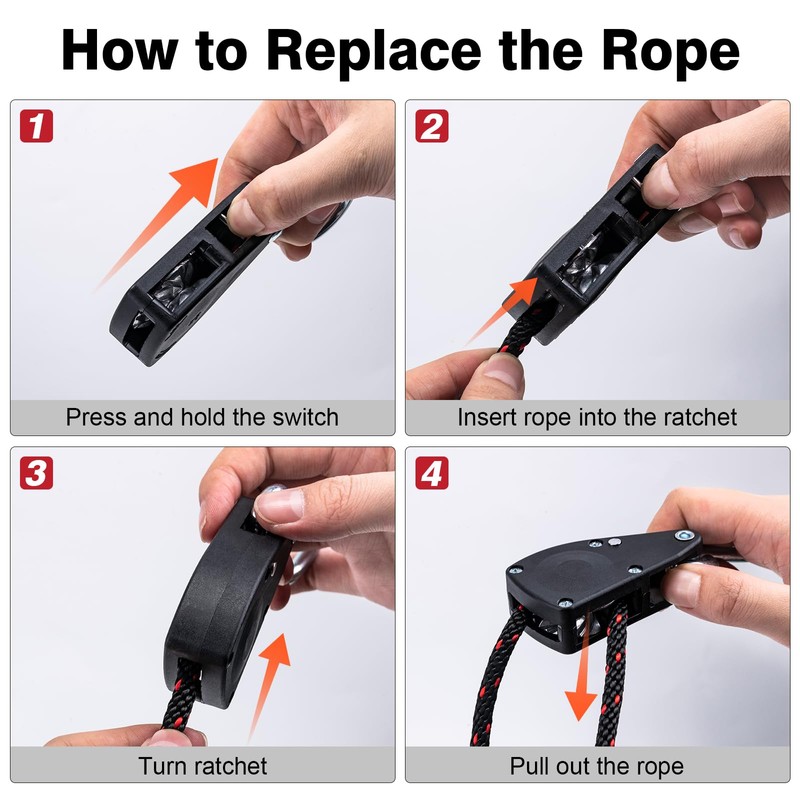 How to Replace the Rope

1

Press and hold the switch

2

Insert rope into the ratchet

3

Turn ratchet

4

Pull out the rope