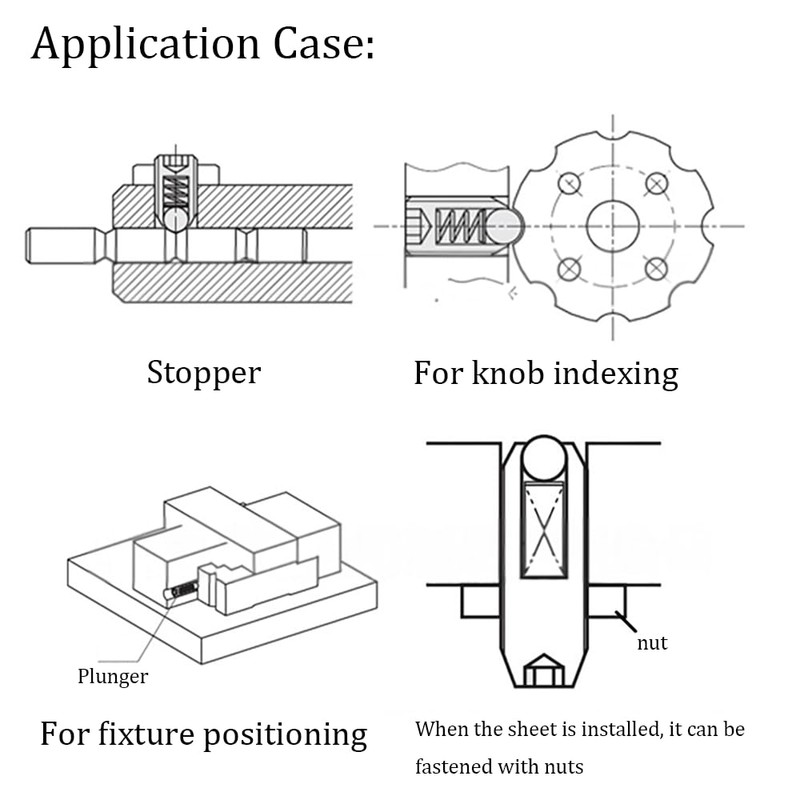 Application Case:

Stopper

For knob indexing

Plunger

For fixture positioning

nut

When the sheet is installed, it can be fastened with nuts