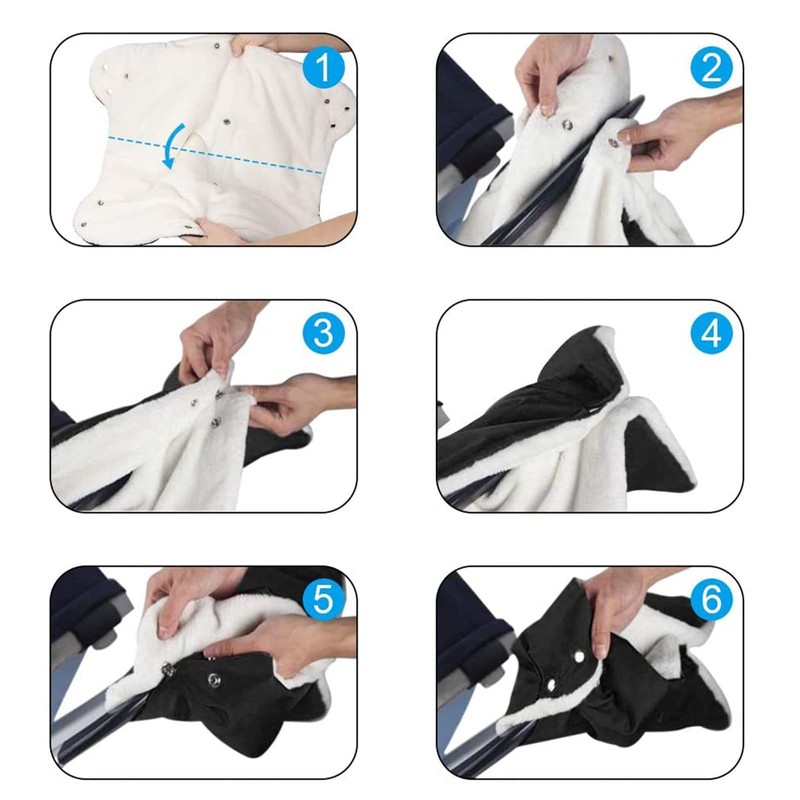 1

2

3

4

5

6