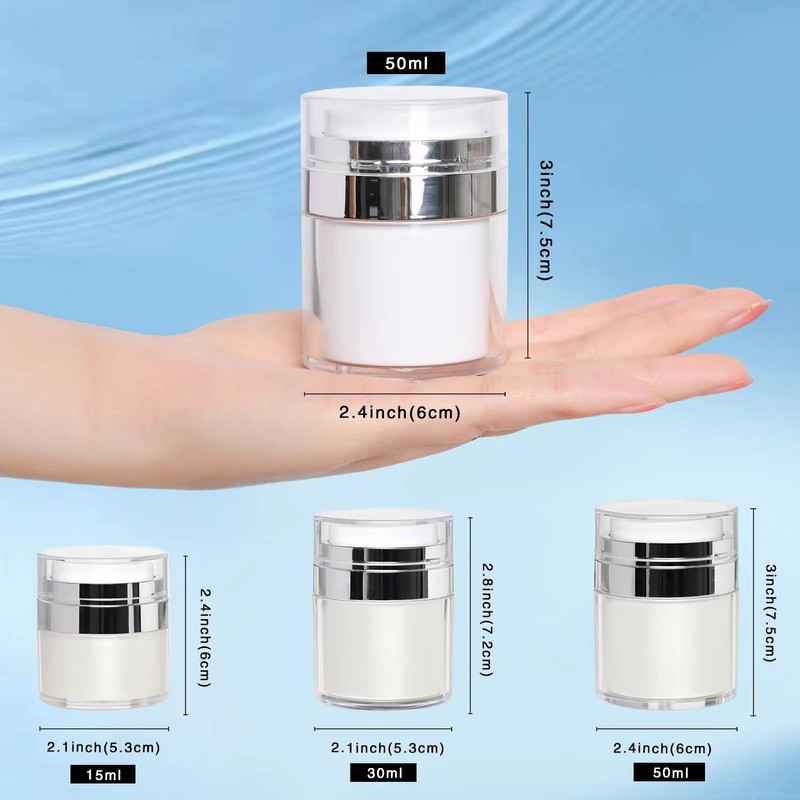 50ml

3inch(7.5cm)

2.4inch(6cm)

2.4inch(6cm)

2.1inch(5.3cm)

15ml

2.8inch(7.2cm)

2.1inch(5.3cm)

30ml

3inch(7.5cm)

2.4inch(6cm)

50ml