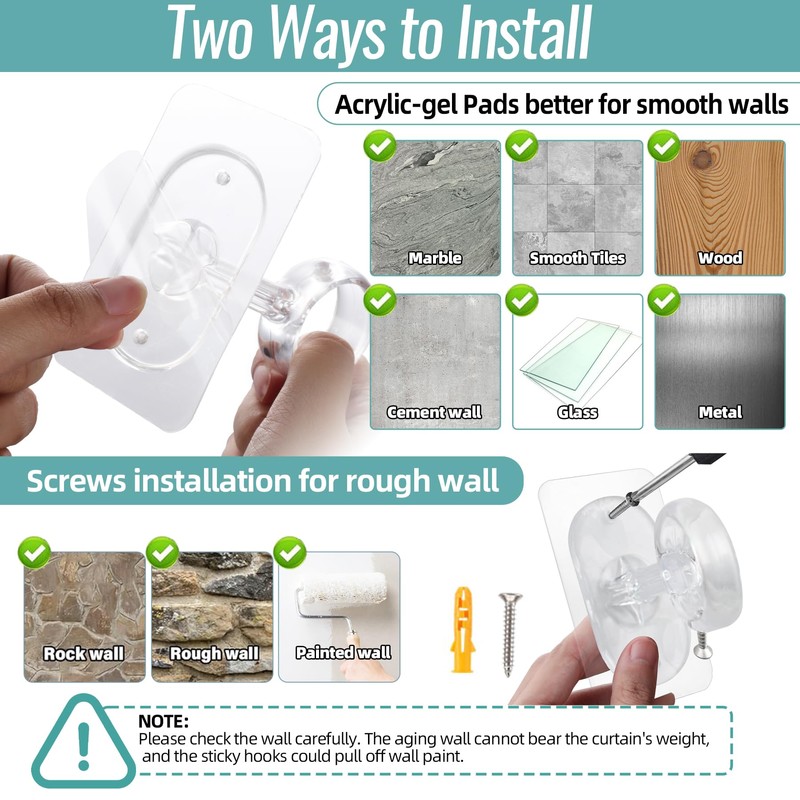 Two Ways to Install

Acrylic-gel Pads better for smooth walls

Marble

Smooth Tiles

Wood

Cement wall

Glass

Metal

Screws installation for rough wall

Rock wall

Rough wall

Painted wall

NOTE:
Please check the wall carefully. The aging wall cannot bear the curtain's weight, and the sticky hooks could pull off wall paint.