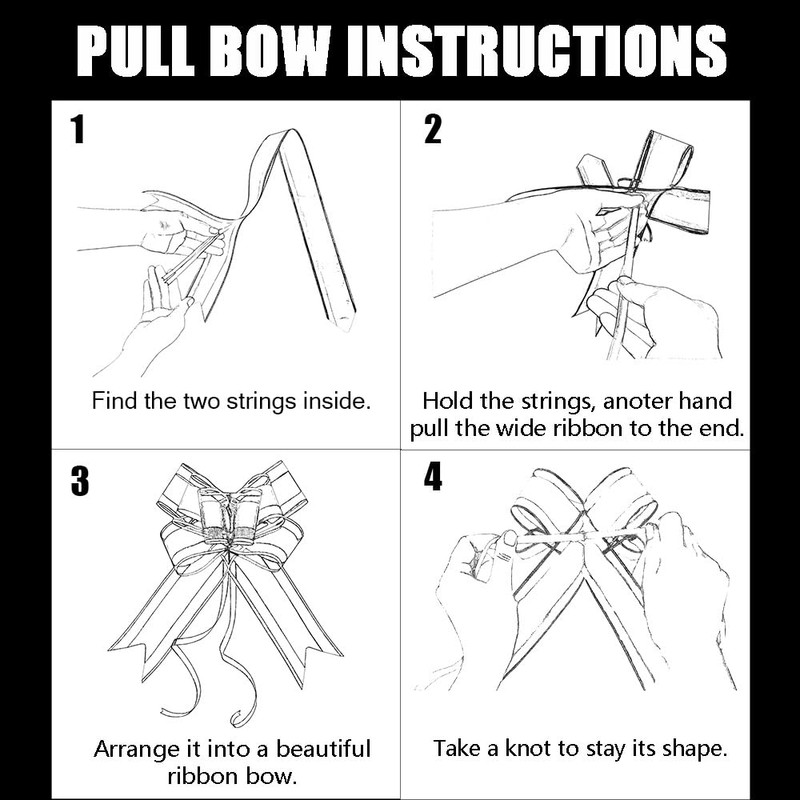 PULL BOW INSTRUCTIONS

1

Find the two strings inside.

2

Hold the strings, anoter hand pull the wide ribbon to the end.

3

Arrange it into a beautiful ribbon bow.

4

Take a knot to stay its shape.