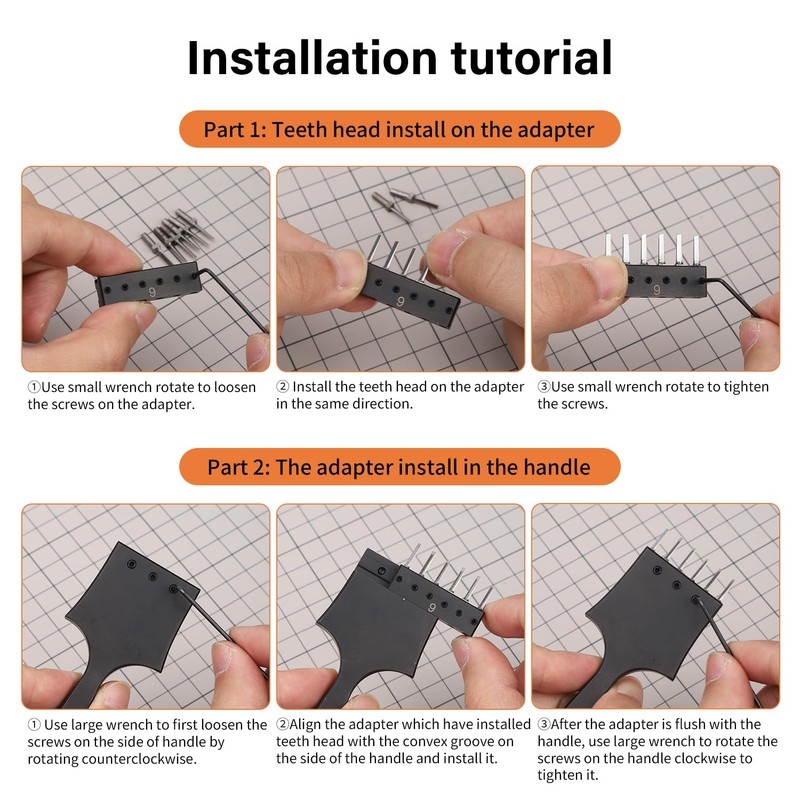 Installation tutorial

Part 1: Teeth head install on the adapter

9

9

9

①Use small wrench rotate to loosen the screws on the adapter.

② Install the teeth head on the adapter in the same direction.

③Use small wrench rotate to tighten the screws.

Part 2: The adapter install in the handle

9

① Use large wrench to first loosen the screws on the side of handle by rotating counterclockwise.

②Align the adapter which have installed teeth head with the convex groove on the side of the handle and install it.

③After the adapter is flush with the handle, use large wrench to rotate the screws on the handle clockwise to tighten it.