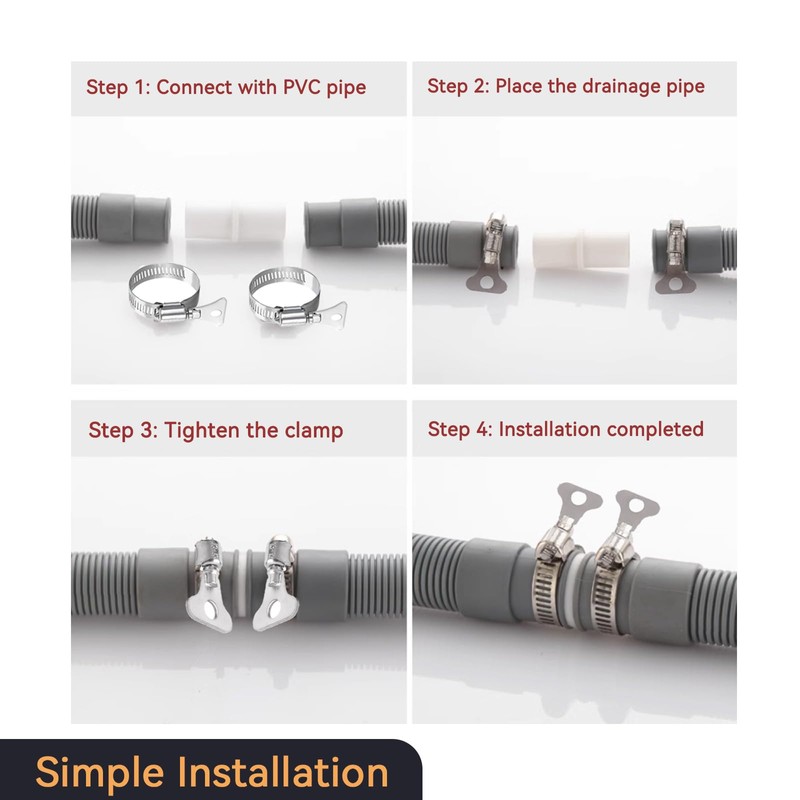 Step 1: Connect with PVC pipe

Step 2: Place the drainage pipe

Step 3: Tighten the clamp

Step 4: Installation completed

Simple Installation