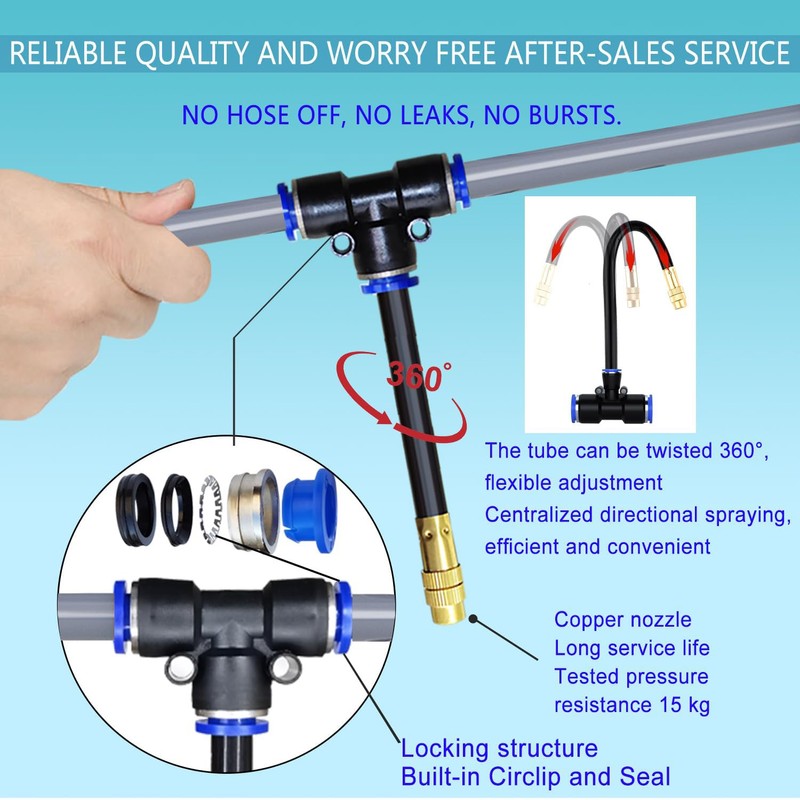 RELIABLE QUALITY AND WORRY FREE AFTER-SALES SERVICE

NO HOSE OFF, NO LEAKS, NO BURSTS.

360°

The tube can be twisted 360°, flexible adjustment
Centralized directional spraying, efficient and convenient

Copper nozzle
Long service life
Tested pressure resistance 15 kg

Locking structure
Built-in Circlip and Seal