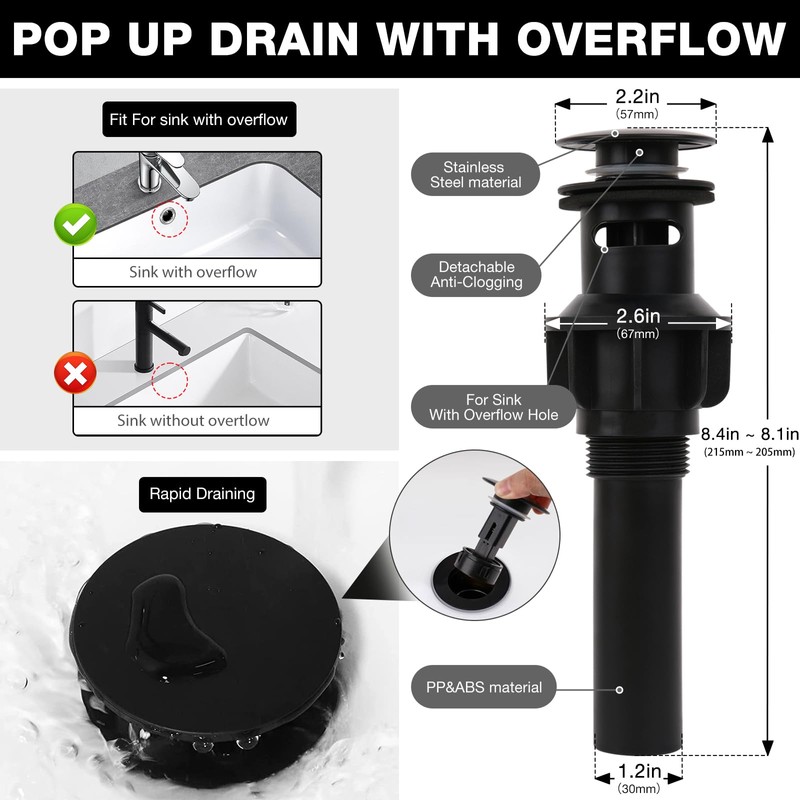 POP UP DRAIN WITH OVERFLOW

Fit For sink with overflow

Sink with overflow

Sink without overtlow

Rapid Draining

2.2in
(57mm)

Stainless Steel material

Detachable Anti-Clogging

2.6in
(67mm)

For Sink With Overflow Hole

8.4in ~ 8.1in
(215mm ~ 205mm)

PP&ABS material

1.2in
(30mm)