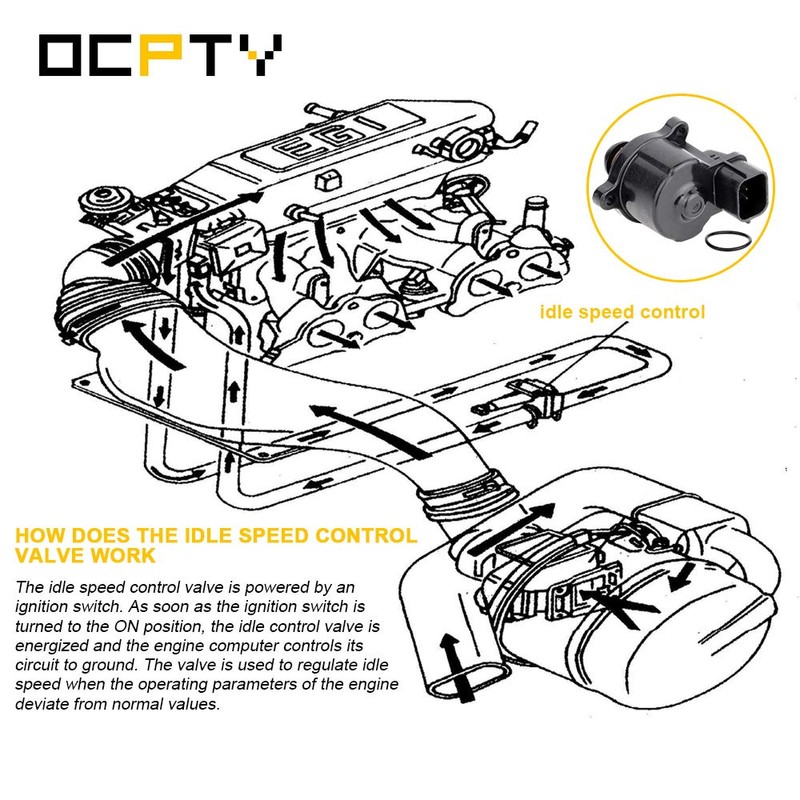 OCPTY

EGI

idle speed control

HOW DOES THE IDLE SPEED CONTROL VALVE WORK

The idle speed control valve is powered by an ignition switch. As soon as the ignition switch is turned to the ON position, the idle control valve is energized and the engine computer controls its circuit to ground. The valve is used to regulate idle speed when the operating parameters of the engine deviate from normal values.