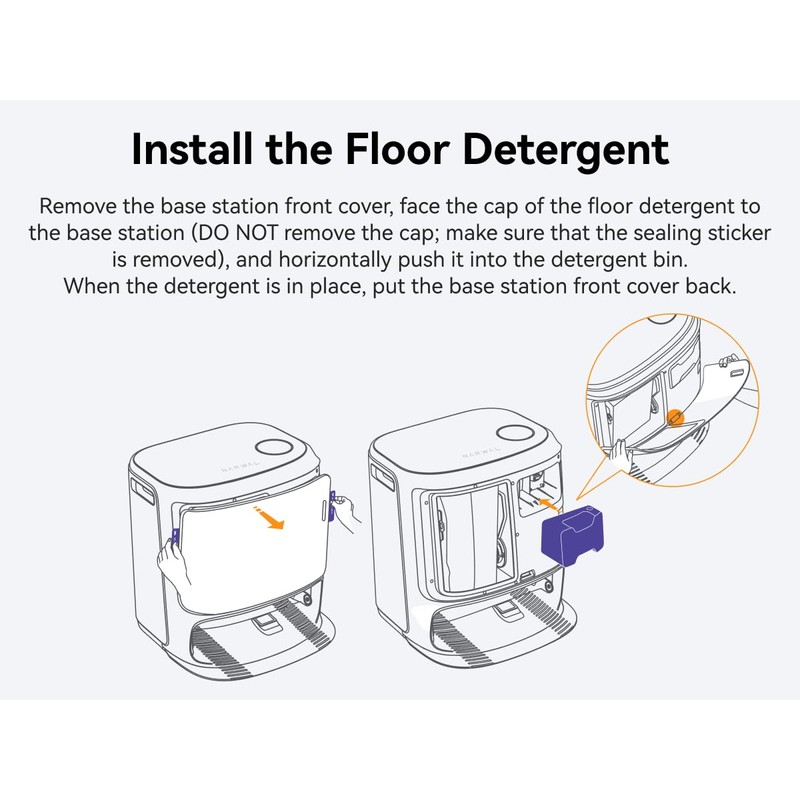 Install the Floor Detergent

Remove the base station front cover, face the cap of the floor detergent to the base station (DO NOT remove the cap; make sure that the sealing sticker is removed), and horizontally push it into the detergent bin.
When the detergent is in place, put the base station front cover back.

NARWAL

NARWAL