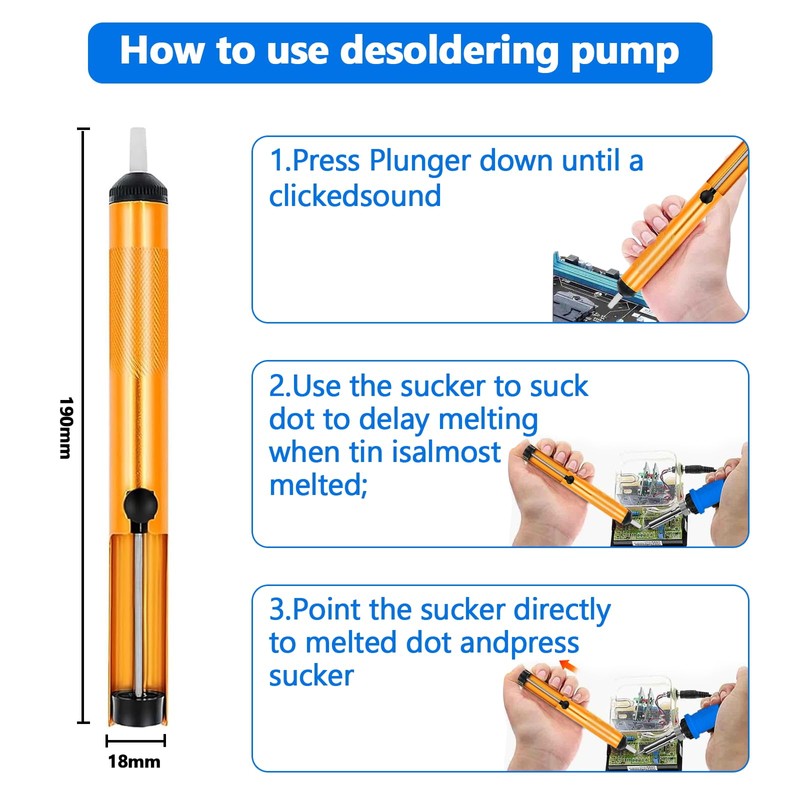 How to use desoldering pump

190mm

18mm

1.Press Plunger down until a clickedsound

2.Use the sucker to suck dot to delay melting when tin isalmost melted;

3.Point the sucker directly to melted dot andpress sucker