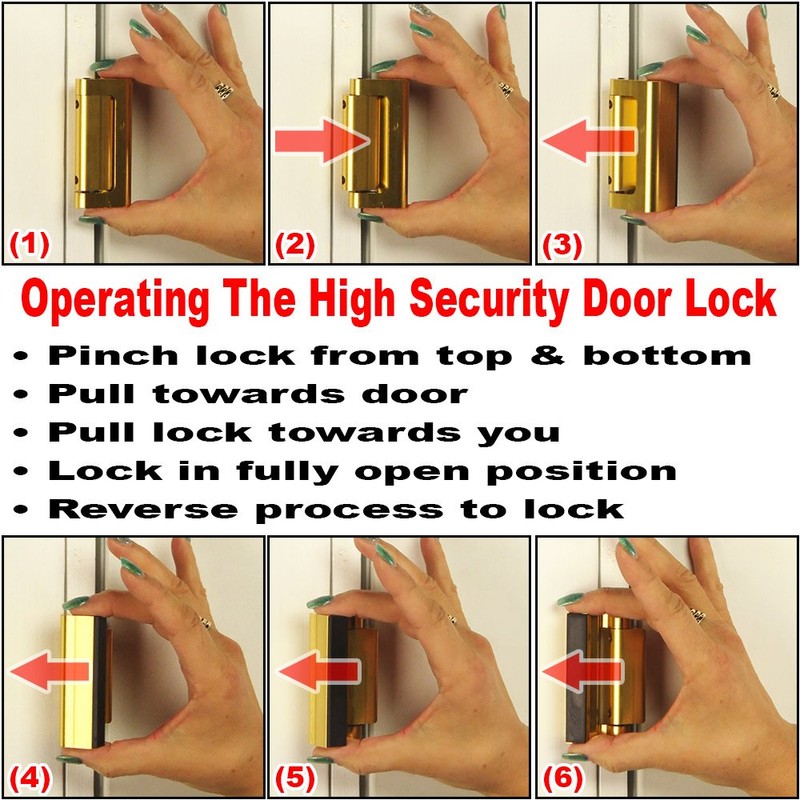 (1)

(2)

(3)

Operating The High Security Door Lock

• Pinch lock from top & bottom
• Pull towards door
• Pull lock towards you
• Lock in fully open position
• Reverse process to lock

(4)

(5)

(6)