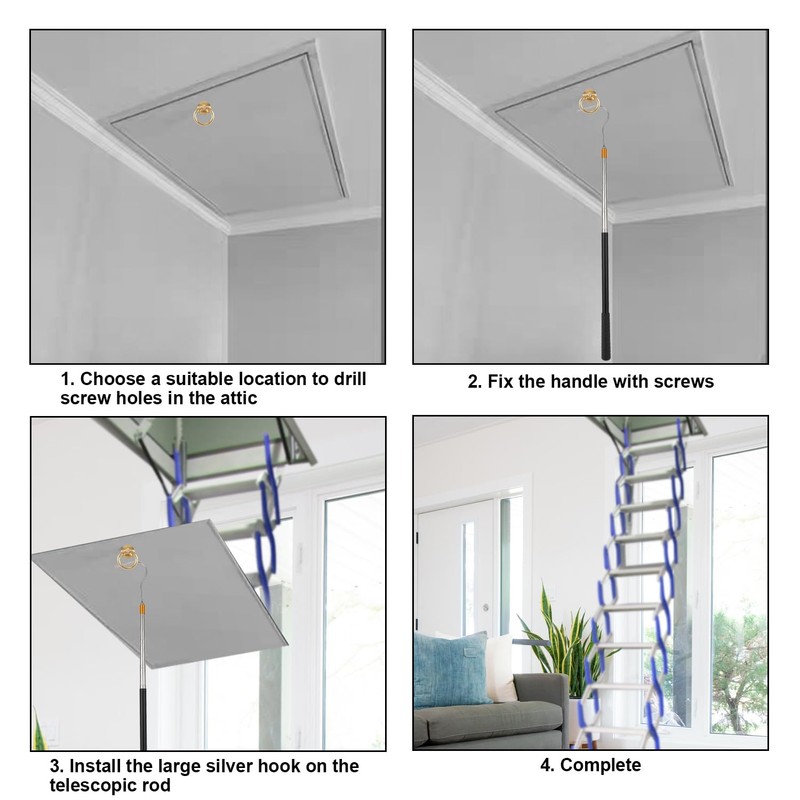 1. Choose a suitable location to drill screw holes in the attic

2. Fix the handle with screws

3. Install the large silver hook on the telescopic rod

4. Complete