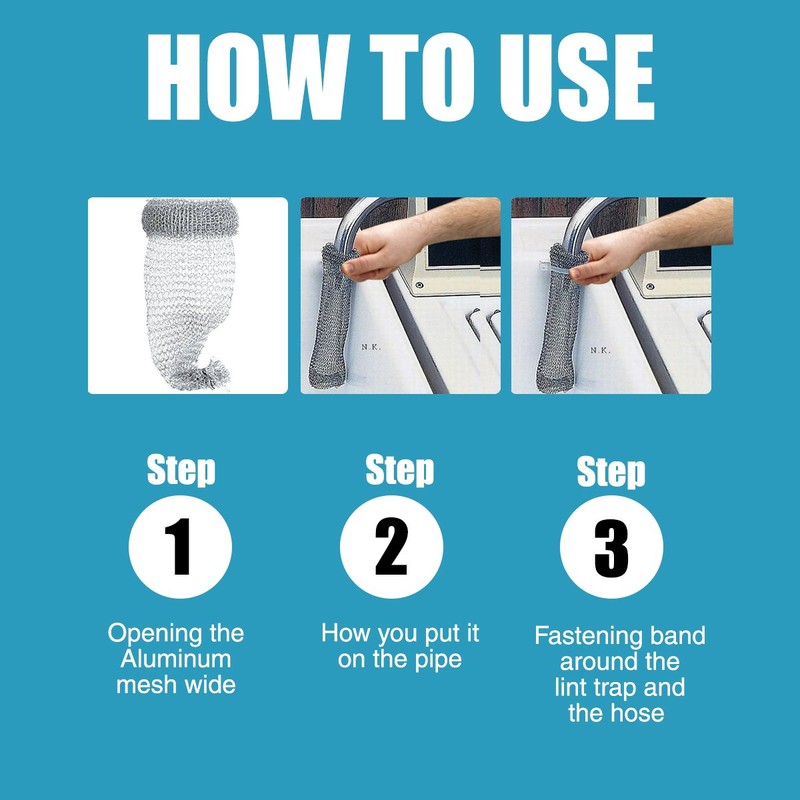 HOW TO USE

N.K.

N.K.

Step
1
Opening the Aluminum mesh wide

Step
2
How you put it on the pipe

Step
3
Fastening band around the lint trap and the hose