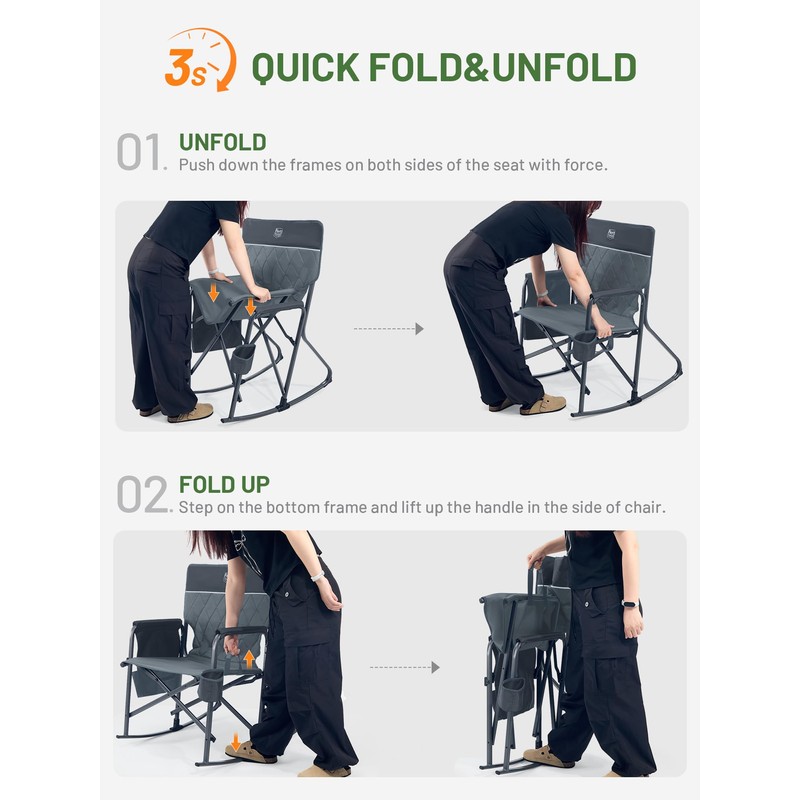 3s QUICK FOLD&UNFOLD

01. UNFOLD
Push down the frames on both sides of the seat with force.

02. FOLD UP
Step on the bottom frame and lift up the handle in the side of chair.