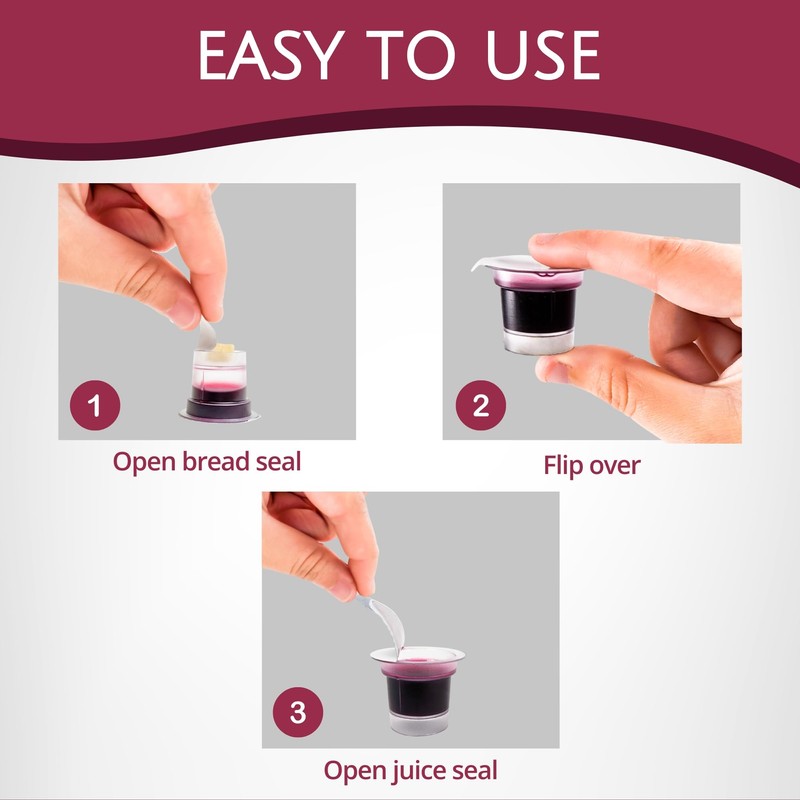 EASY TO USE

1

Open bread seal

2

Flip over

3

Open juice seal