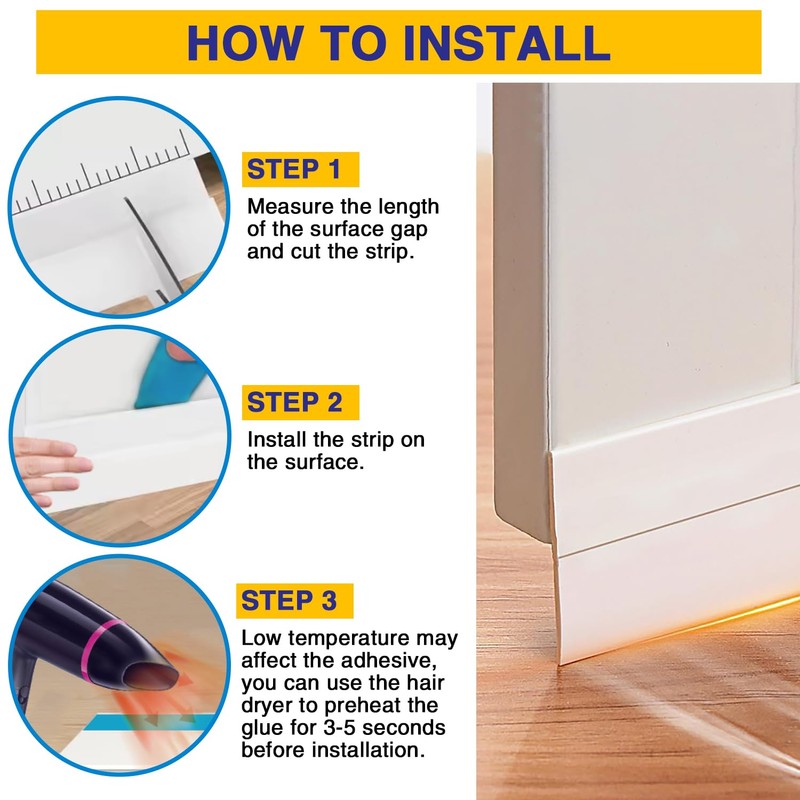 HOW TO INSTALL

STEP 1

Measure the length of the surface gap and cut the strip.

STEP 2

Install the strip on the surface.

STEP 3

Low temperature may affect the adhesive, you can use the hair dryer to preheat the glue for 3-5 seconds before installation.