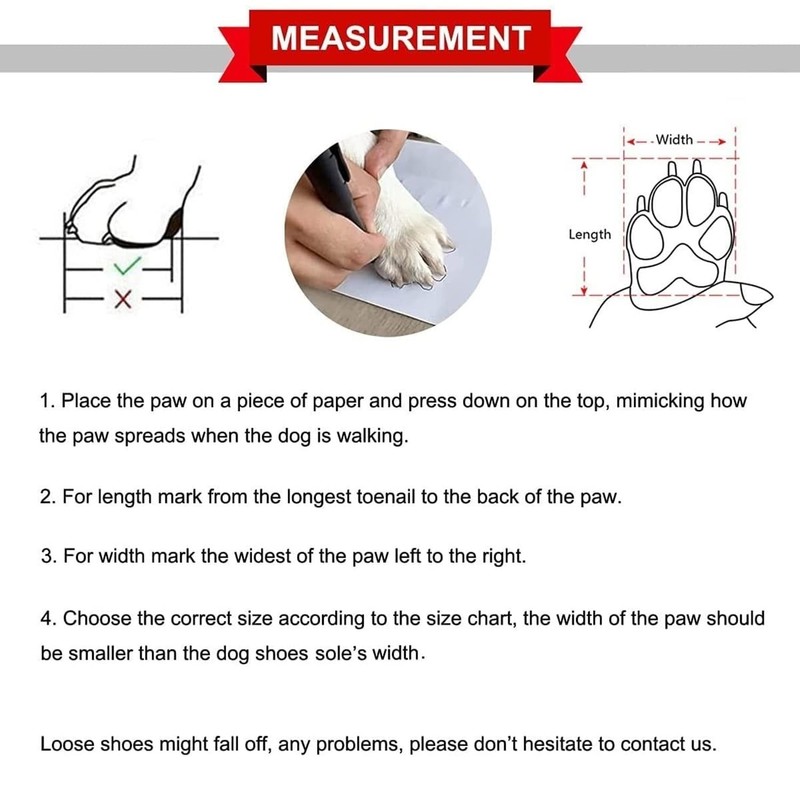 MEASUREMENT

Width

Length

1. Place the paw on a piece of paper and press down on the top, mimicking how the paw spreads when the dog is walking.

2. For length mark from the longest toenail to the back of the paw.

3. For width mark the widest of the paw left to the right.

4. Choose the correct size according to the size chart, the width of the paw should be smaller than the dog shoes sole's width.

Loose shoes might fall off, any problems, please don't hesitate to contact us.