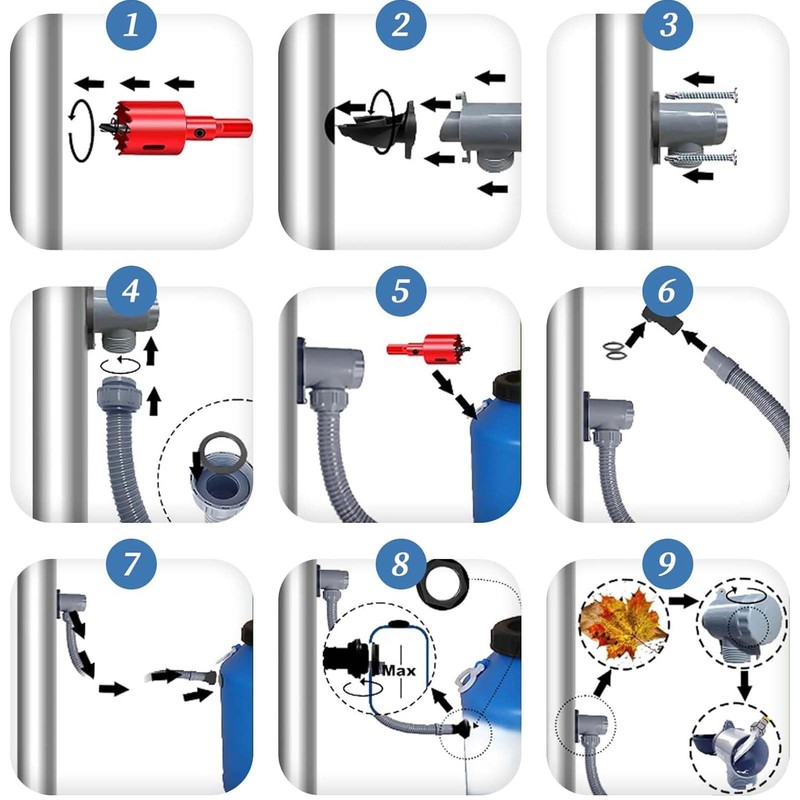 1

2

3

4

5

6

7

8

Max

9