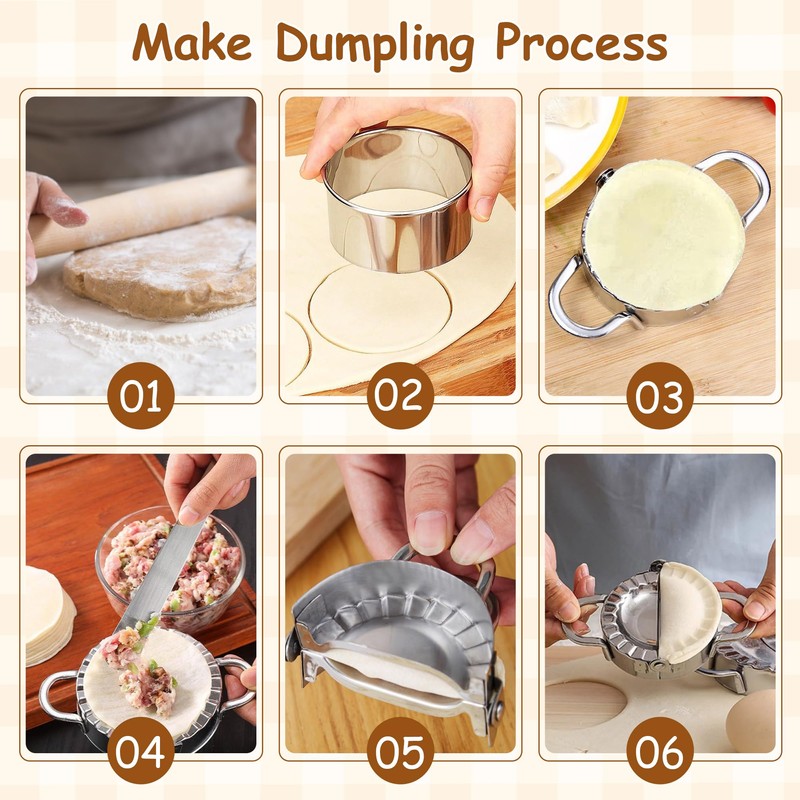 Make Dumpling Process

01

02

03

04

05

06