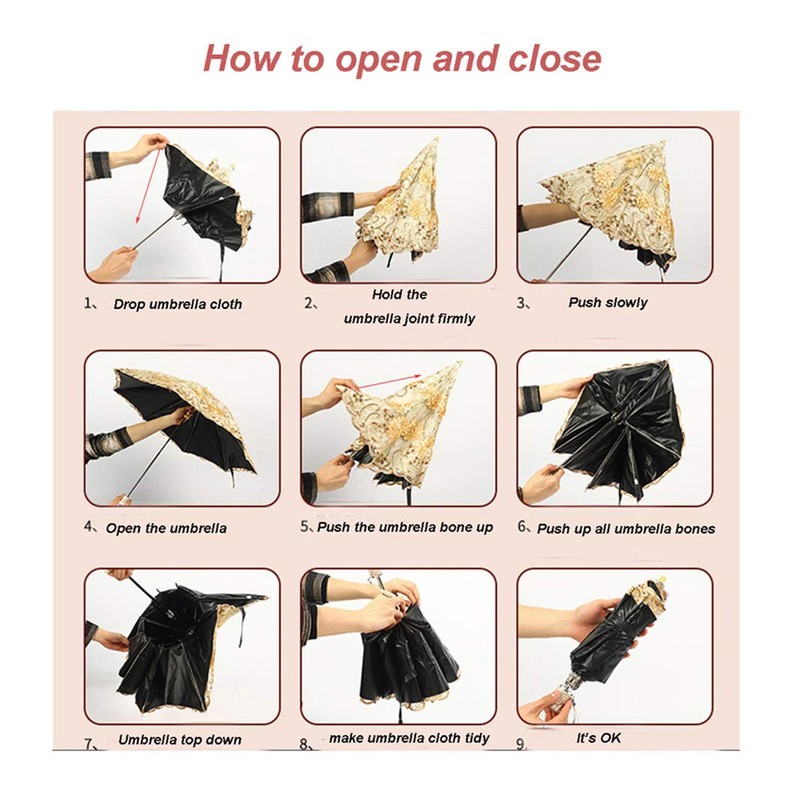 How to open and close

1、 Drop umbrella cloth

2、 Hold the umbrella joint firmly

3、 Push slowly

4、 Open the umbrella

5、 Push the umbrella bone up

6、 Push up all umbrella bones

7、 Umbrella top down

8、 make umbrella cloth tidy

9、 It's OK