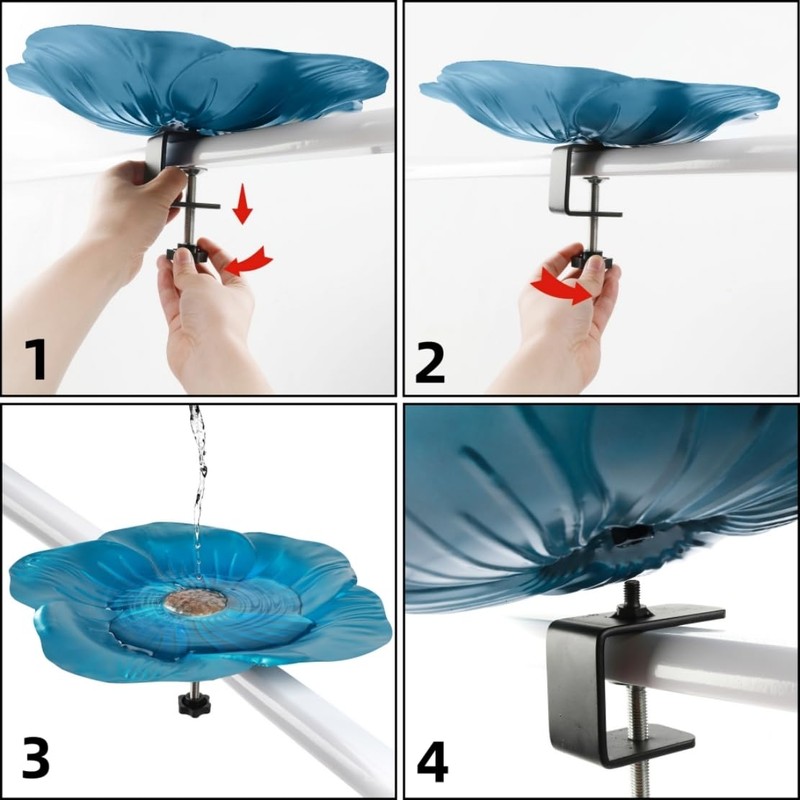 1

2

3

4