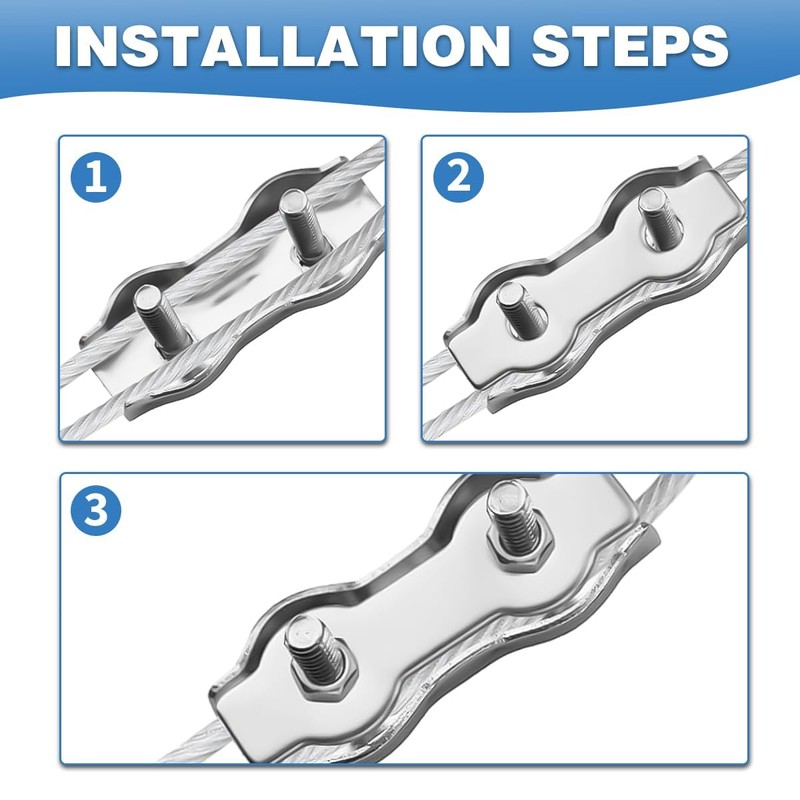 INSTALLATION STEPS

1

2

3