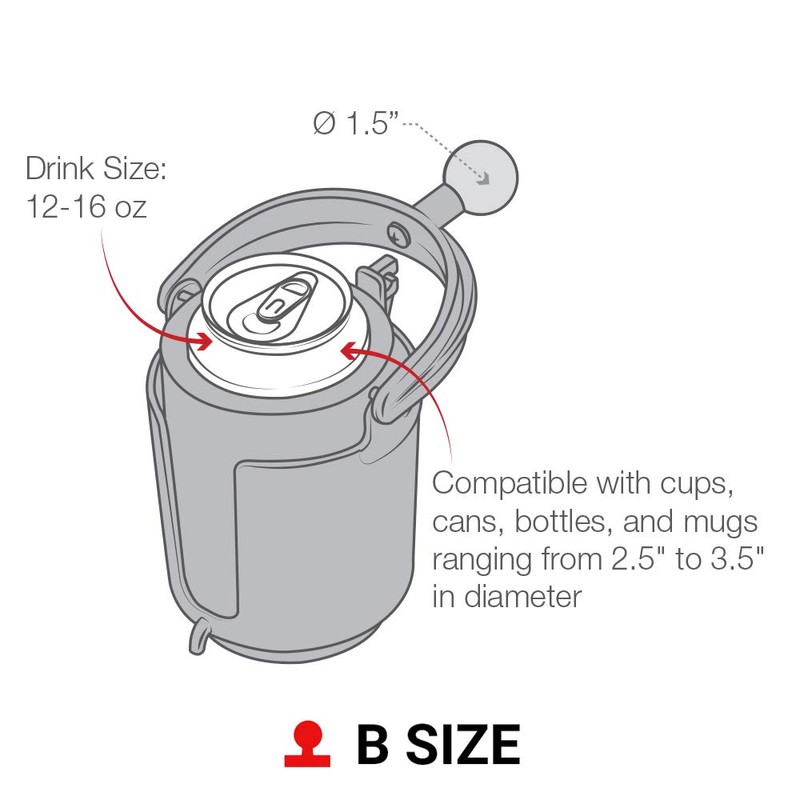 Ø 1.5”

Drink Size:
12-16 oz

Compatible with cups, cans, bottles, and mugs ranging from 2.5" to 3.5" in diameter

B SIZE