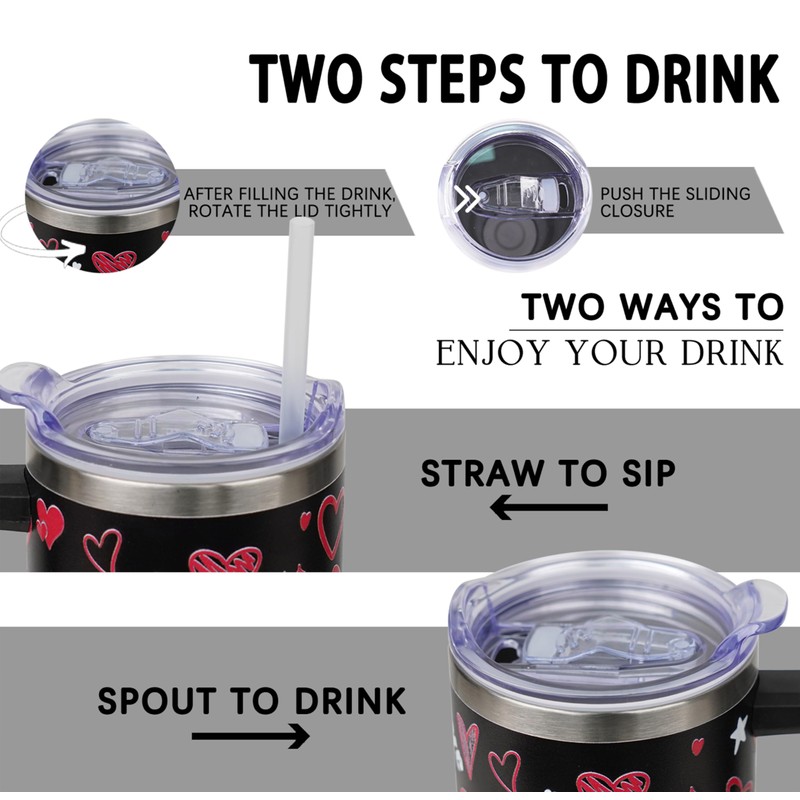 TWO STEPS TO DRINK

AFTER FILLING THE DRINK, ROTATE THE LID TIGHTLY

PUSH THE SLIDING CLOSURE

TWO WAYS TO
ENJOY YOUR DRINK

STRAW TO SIP

SPOUT TO DRINK