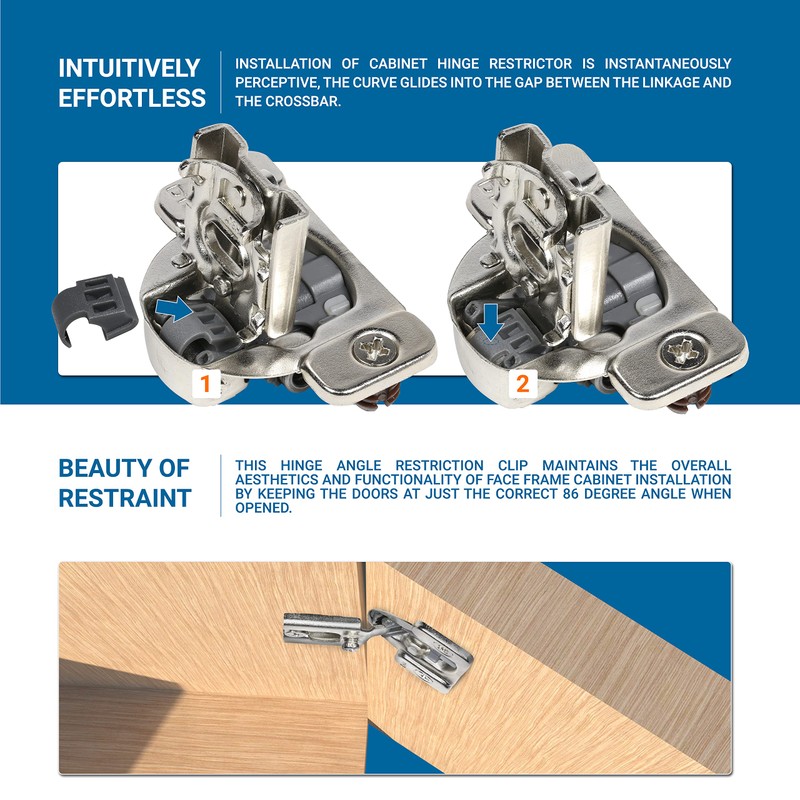 INTUITIVELY EFFORTLESS

INSTALLATION OF CABINET HINGE RESTRICTOR IS INSTANTANEOUSLY PERCEPTIVE, THE CURVE GLIDES INTO THE GAP BETWEEN THE LINKAGE AND THE CROSSBAR.

1

2

BEAUTY OF RESTRAINT

THIS HINGE ANGLE RESTRICTION CLIP MAINTAINS THE OVERALL AESTHETICS AND FUNCTIONALITY OF FACE FRAME CABINET INSTALLATION BY KEEPING THE DOORS AT JUST THE CORRECT 86 DEGREE ANGLE WHEN OPENED.