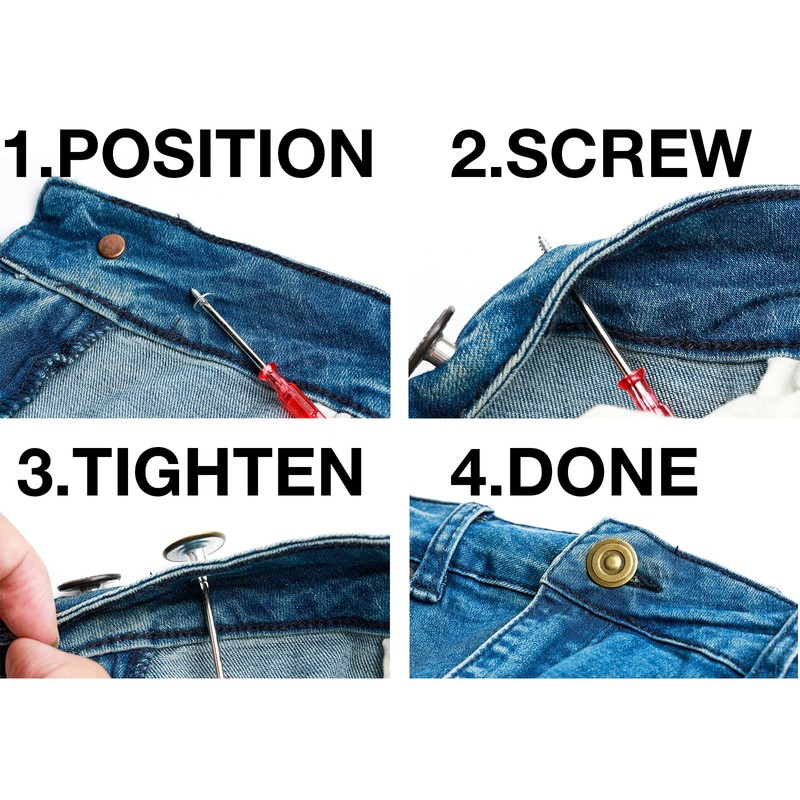 1.POSITION

2.SCREW

3.TIGHTEN

4.DONE