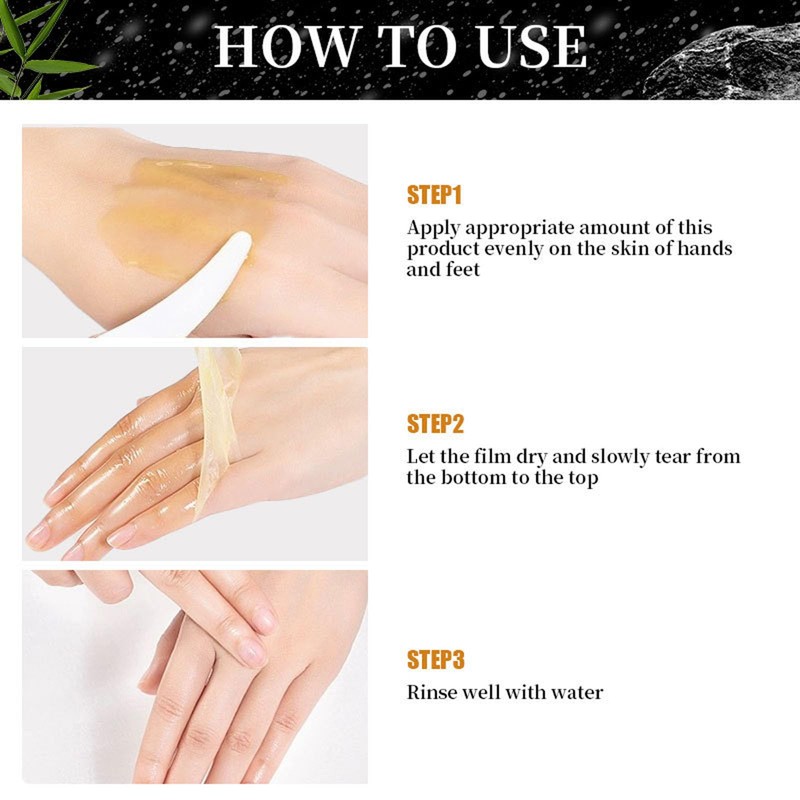 HOW TO USE

STEP1
Apply appropriate amount of this product evenly on the skin of hands and feet

STEP2
Let the film dry and slowly tear from the bottom to the top

STEP3
Rinse well with water