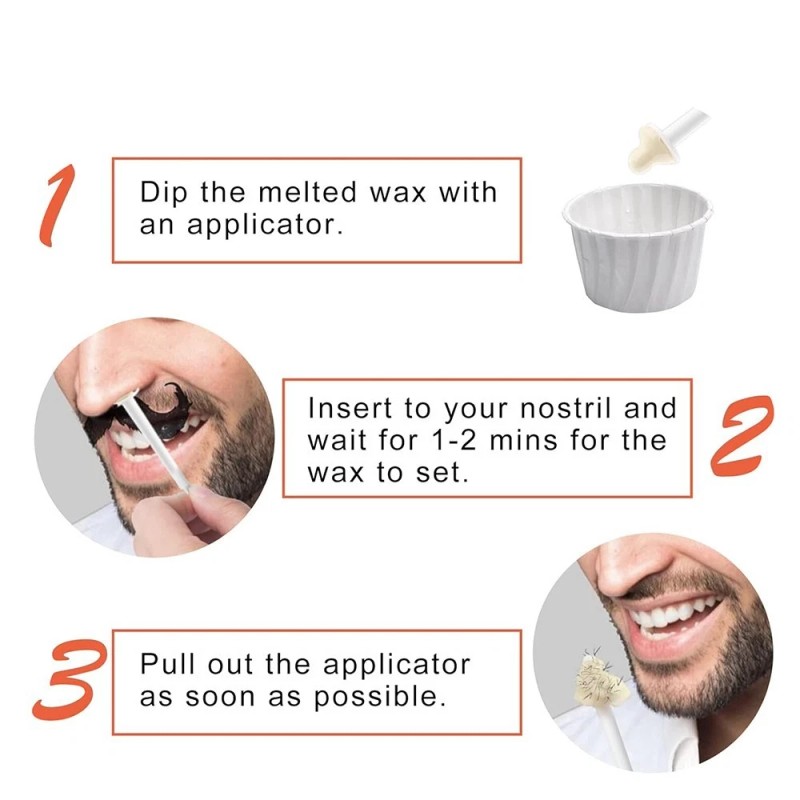 1

Dip the melted wax with an applicator.

Insert to your nostril and wait for 1-2 mins for the wax to set.

2

3

Pull out the applicator as soon as possible.