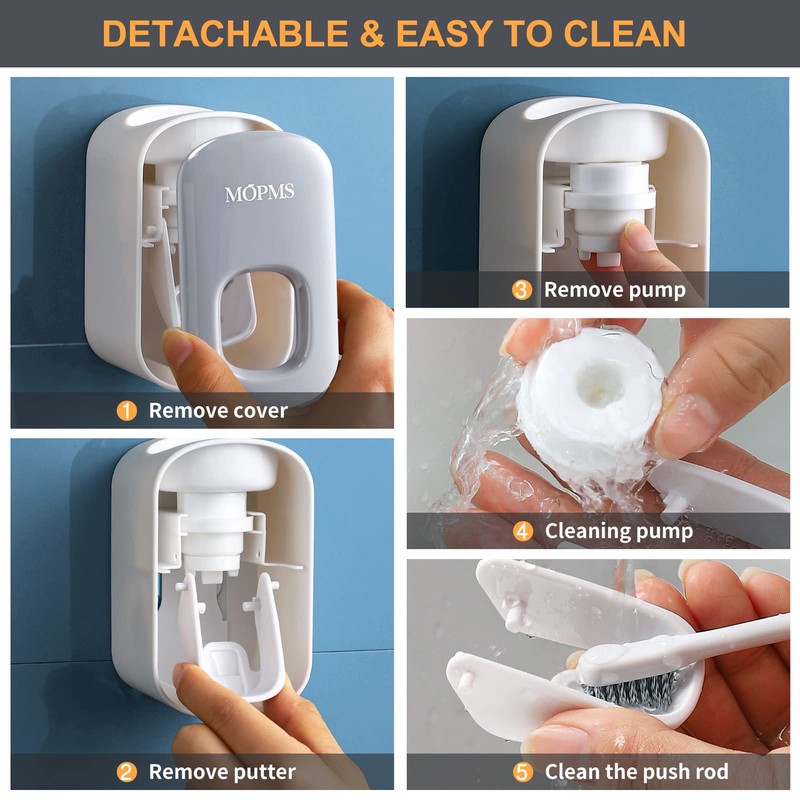 DETACHABLE & EASY TO CLEAN

MOPMS

1 Remove cover

2 Remove putter

3 Remove pump

4 Cleaning pump

5 Clean the push rod