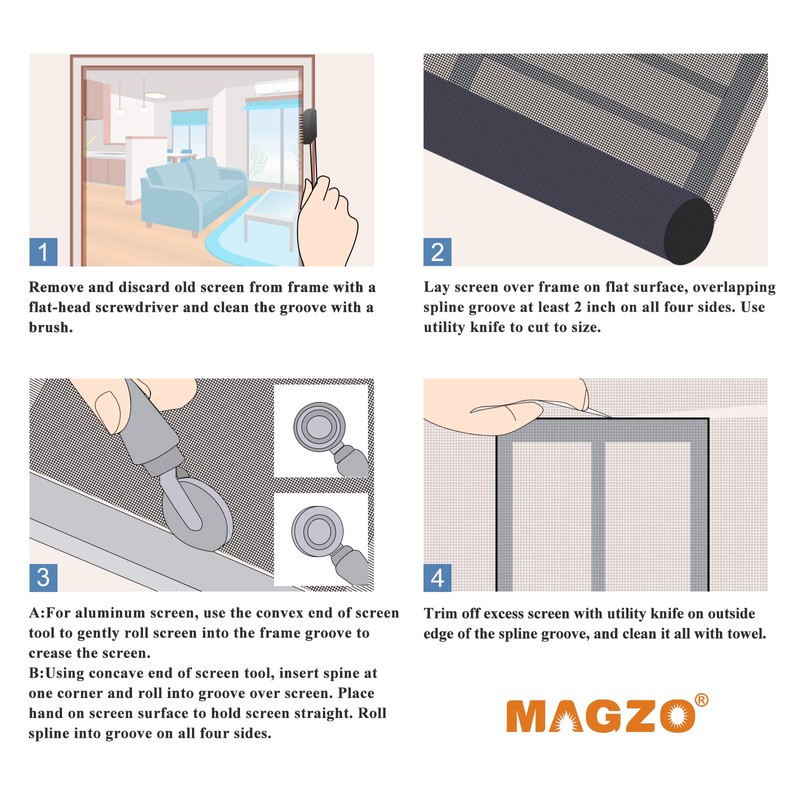 1

Remove and discard old screen from frame with a flat-head screwdriver and clean the groove with a brush.

2

Lay screen over frame on flat surface, overlapping spline groove at least 2 inch on all four sides. Use utility knife to cut to size.

3

A:For aluminum screen, use the convex end of screen tool to gently roll screen into the frame groove to crease the screen.
B:Using concave end of screen tool, insert spine at one corner and roll into groove over screen. Place hand on screen surface to hold screen straight. Roll spline into groove on all four sides.

4

Trim off excess screen with utility knife on outside edge of the spline groove, and clean it all with towel.

MAGZO®