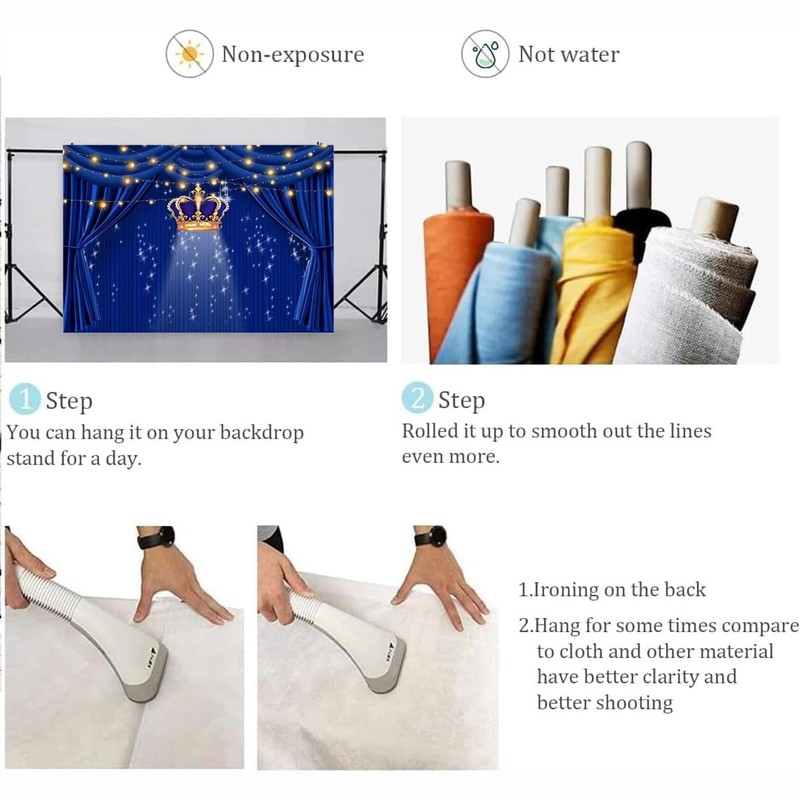 Non-exposure

Not water

1 Step
You can hang it on your backdrop stand for a day.

2 Step
Rolled it up to smooth out the lines even more.

1.Ironing on the back

2.Hang for some times compare to cloth and other material have better clarity and better shooting