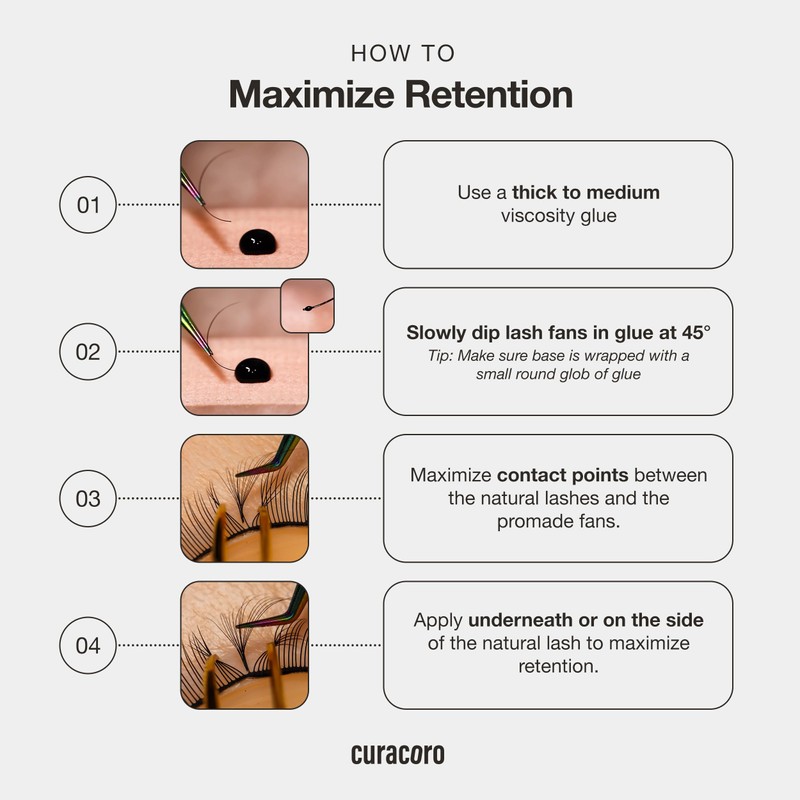 HOW TO

Maximize Retention

01

Use a thick to medium viscosity glue

02

Slowly dip lash fans in glue at 45°

Tip: Make sure base is wrapped with a small round glob of glue

03

Maximize contact points between the natural lashes and the promade fans.

04

Apply underneath or on the side of the natural lash to maximize retention.

curacoro