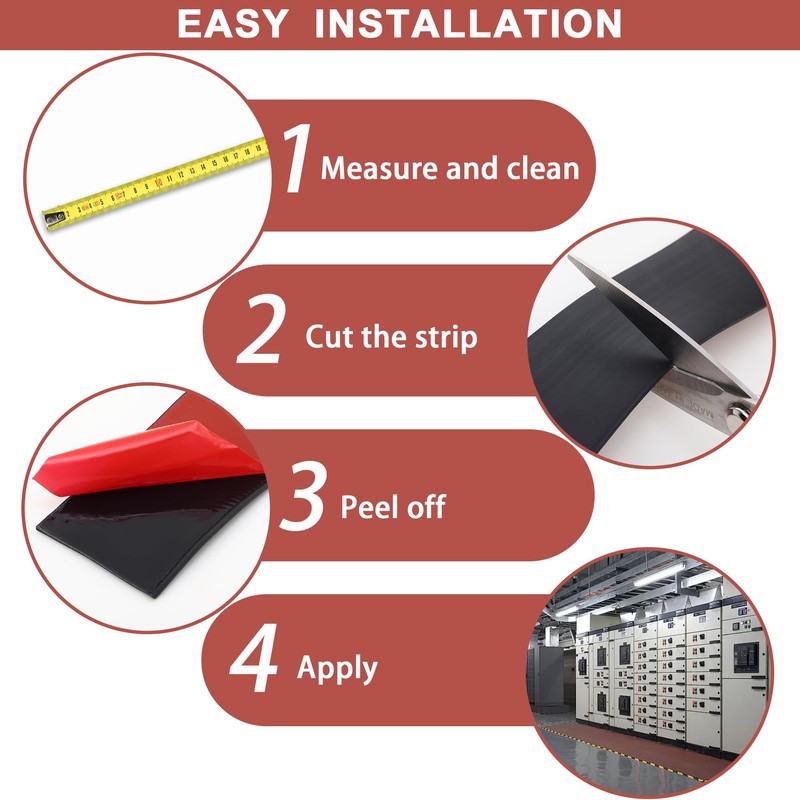 EASY INSTALLATION

1 Measure and clean

2 Cut the strip

3 Peel off

4 Apply