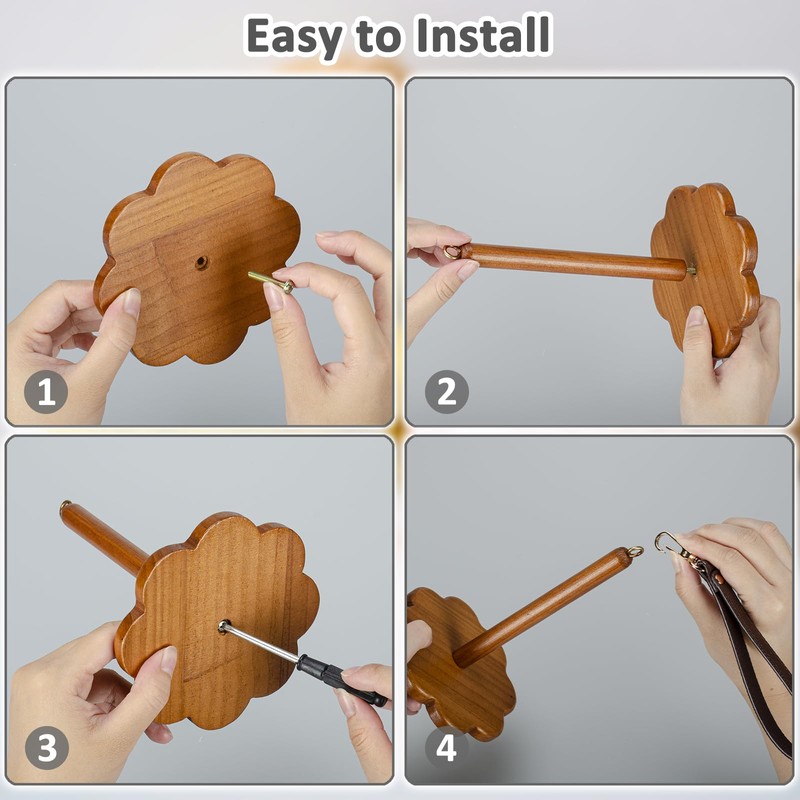 Easy to Install

1

2

3

4