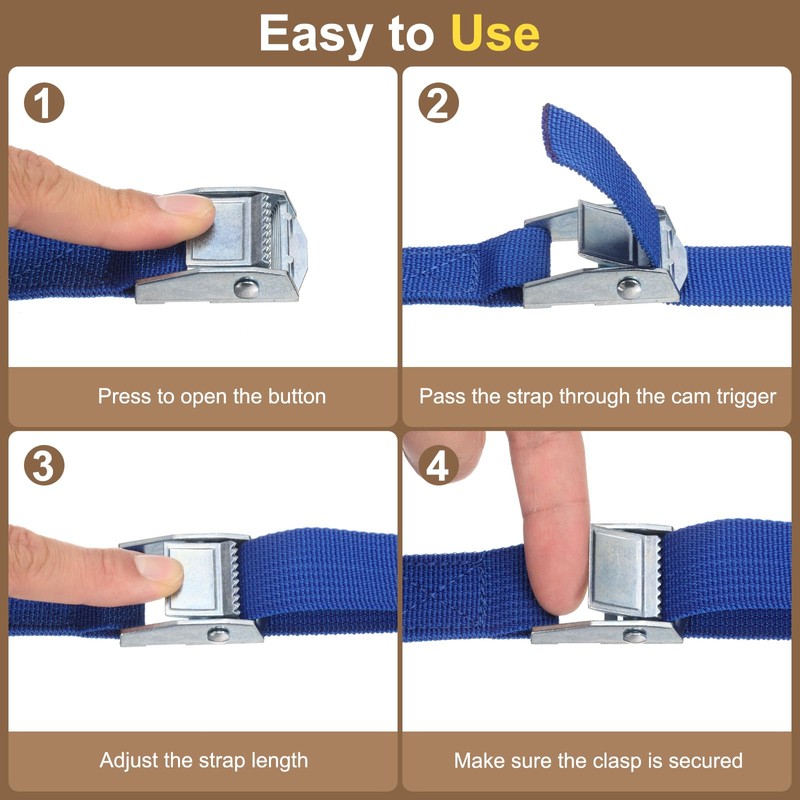 Easy to Use

1

Press to open the button

2

Pass the strap through the cam trigger

3

Adjust the strap length

4

Make sure the clasp is secured